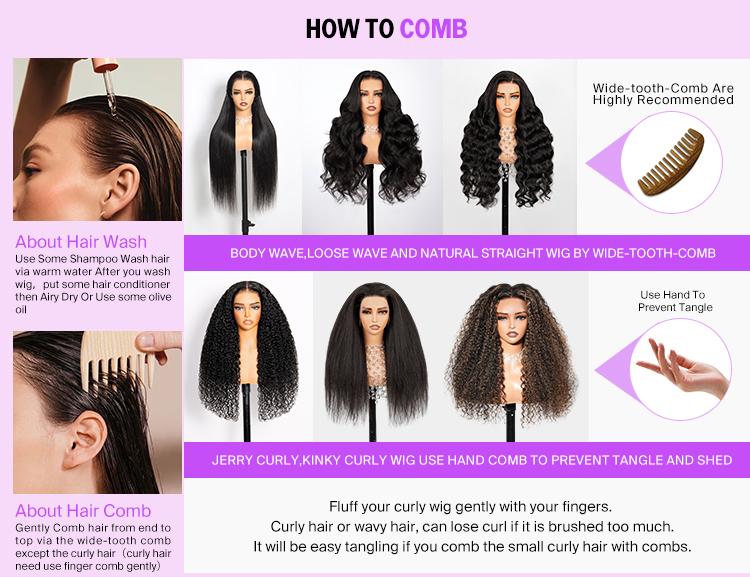 HOW TO COMB

About Hair Wash
Use Some Shampoo Wash hair via warm water After you wash wig, put some hair conditioner then Airy Dry Or Use some olive oil

About Hair Comb
Gently Comb hair from end to top via the wide-tooth comb except the curly hair（curly hair need use finger comb gently)

Wide-tooth-Comb Are Highly Recommended

BODY WAVE,LOOSE WAVE AND NATURAL STRAIGHT WIG BY WIDE-TOOTH-COMB

Use Hand To Prevent Tangle

JERRY CURLY,KINKY CURLY WIG USE HAND COMB TO PREVENT TANGLE AND SHED

Fluff your curly wig gently with your fingers.
Curly hair or wavy hair, can lose curl if it is brushed too much.
It will be easy tangling if you comb the small curly hair with combs.