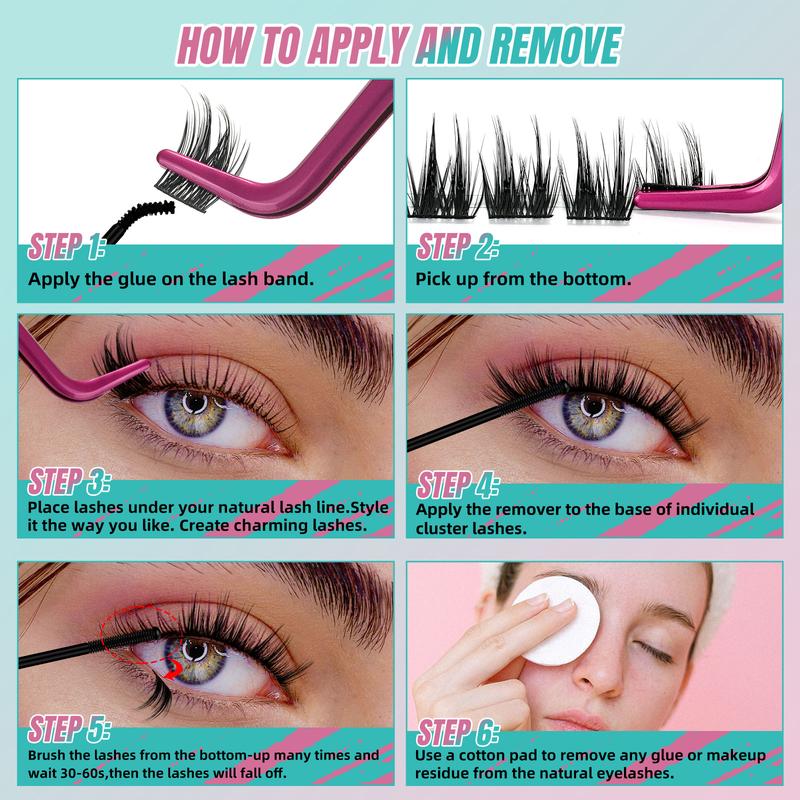 HOW TO APPLY AND REMOVE

STEP 1:
Apply the glue on the lash band.

STEP 2:
Pick up from the bottom.

STEP 3:
Place lashes under your natural lash line.Style it the way you like. Create charming lashes.

STEP 4:
Apply the remover to the base of individual cluster lashes.

STEP 5:
Brush the lashes from the bottom-up many times and wait 30-60s,then the lashes will fall off.

STEP 6:
Use a cotton pad to remove any glue or makeup residue from the natural eyelashes.