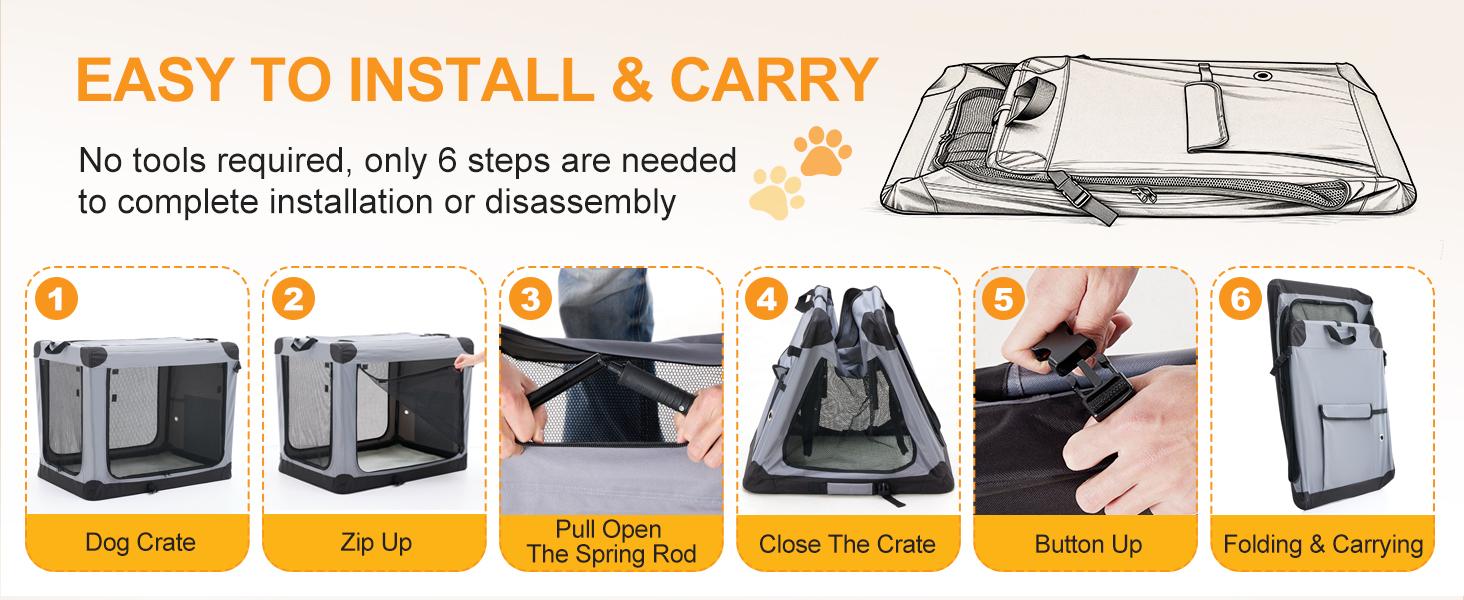 EASY TO INSTALL & CARRY

No tools required, only 6 steps are needed to complete installation or disassembly

1
Dog Crate

2
Zip Up

3
Pull Open The Spring Rod

4
Close The Crate

5
Button Up

6
Folding & Carrying