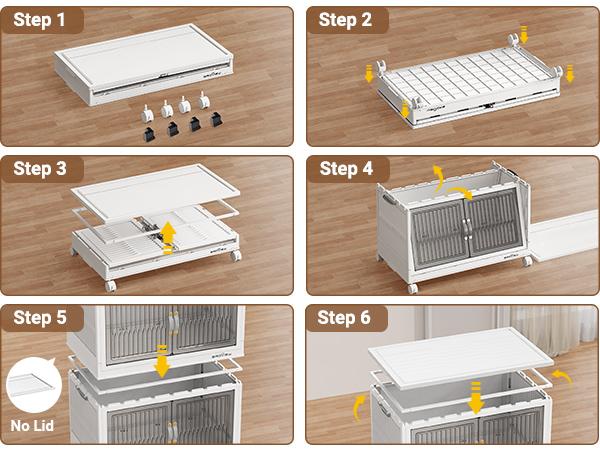 Step 1

Step 2

Step 3

Step 4

Step 5

No Lid

Step 6