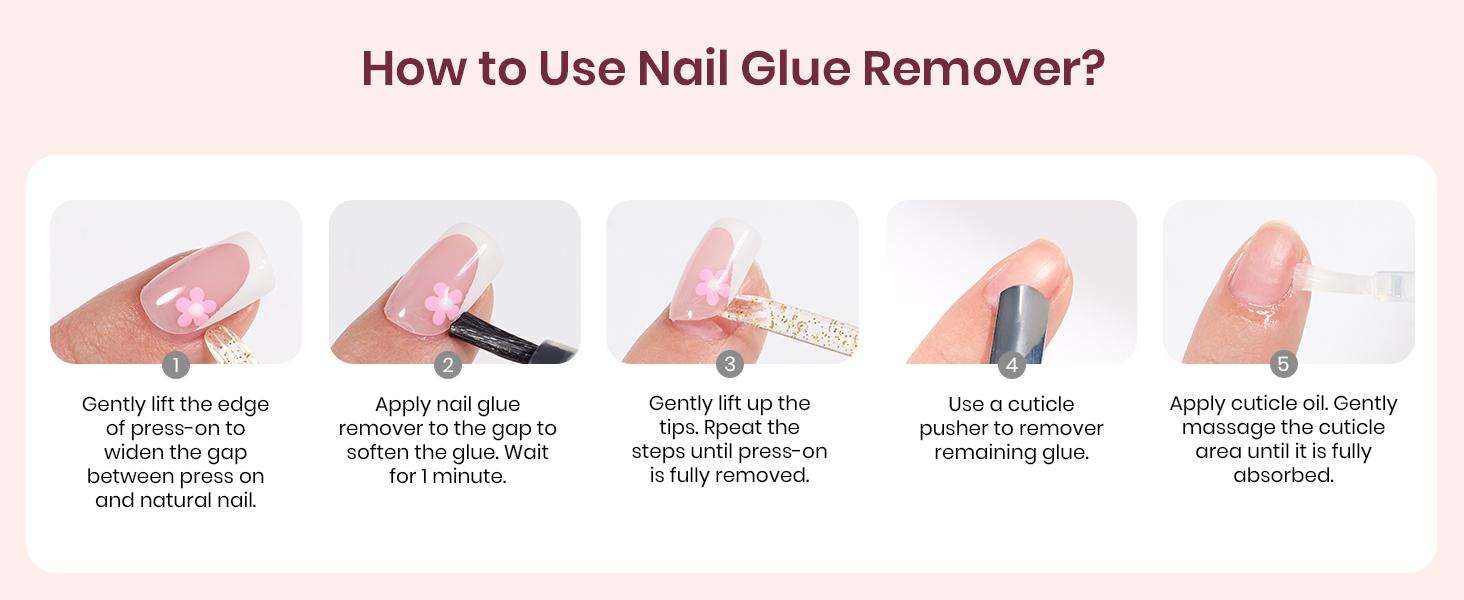 How to Use Nail Glue Remover?

1
Gently lift the edge of press-on to widen the gap between press on and natural nail.

2
Apply nail glue remover to the gap to soften the glue. Wait for 1 minute.

3
Gently lift up the tips. Rpeat the steps until press-on is fully removed.

4
Use a cuticle pusher to remover remaining glue.

5
Apply cuticle oil. Gently massage the cuticle area until it is fully absorbed.