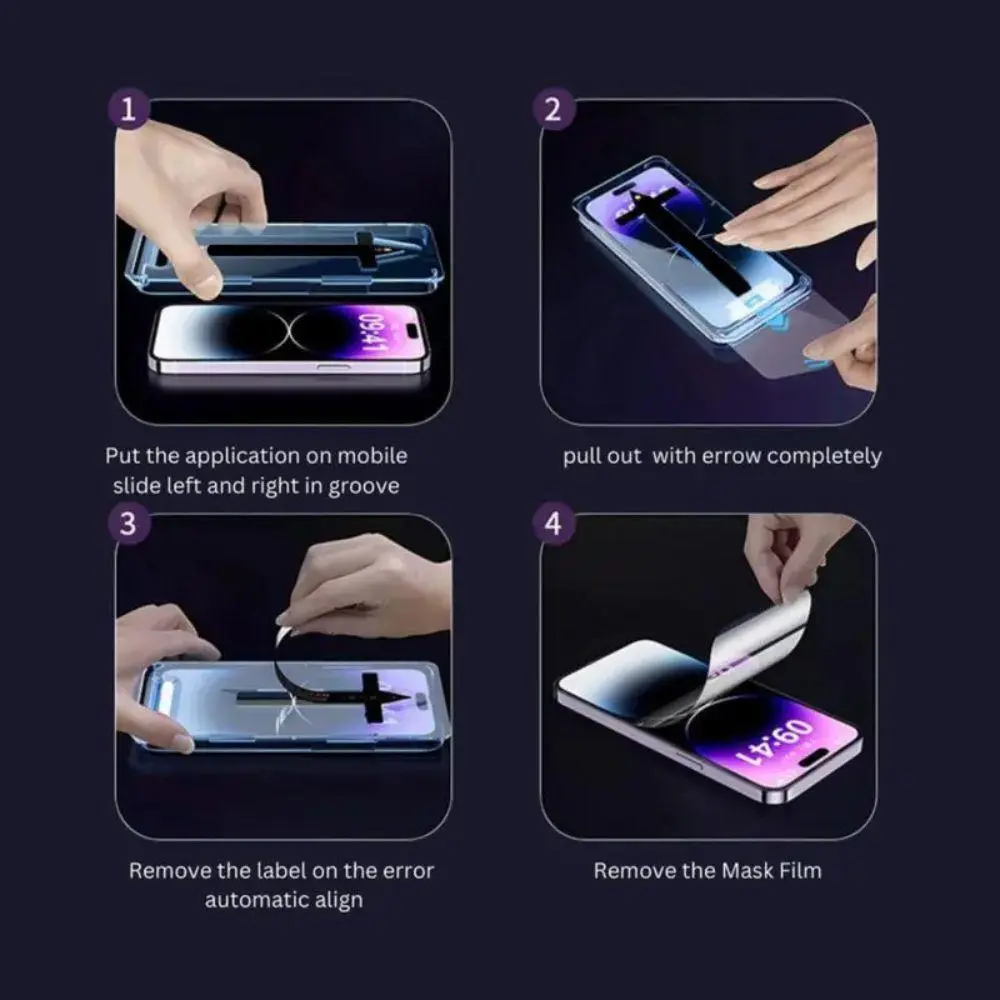 1

09:41

Put the application on mobile slide left and right in groove

2

pull out with errow completely

3

Remove the label on the error automatic align

4

09:41

Remove the Mask Film