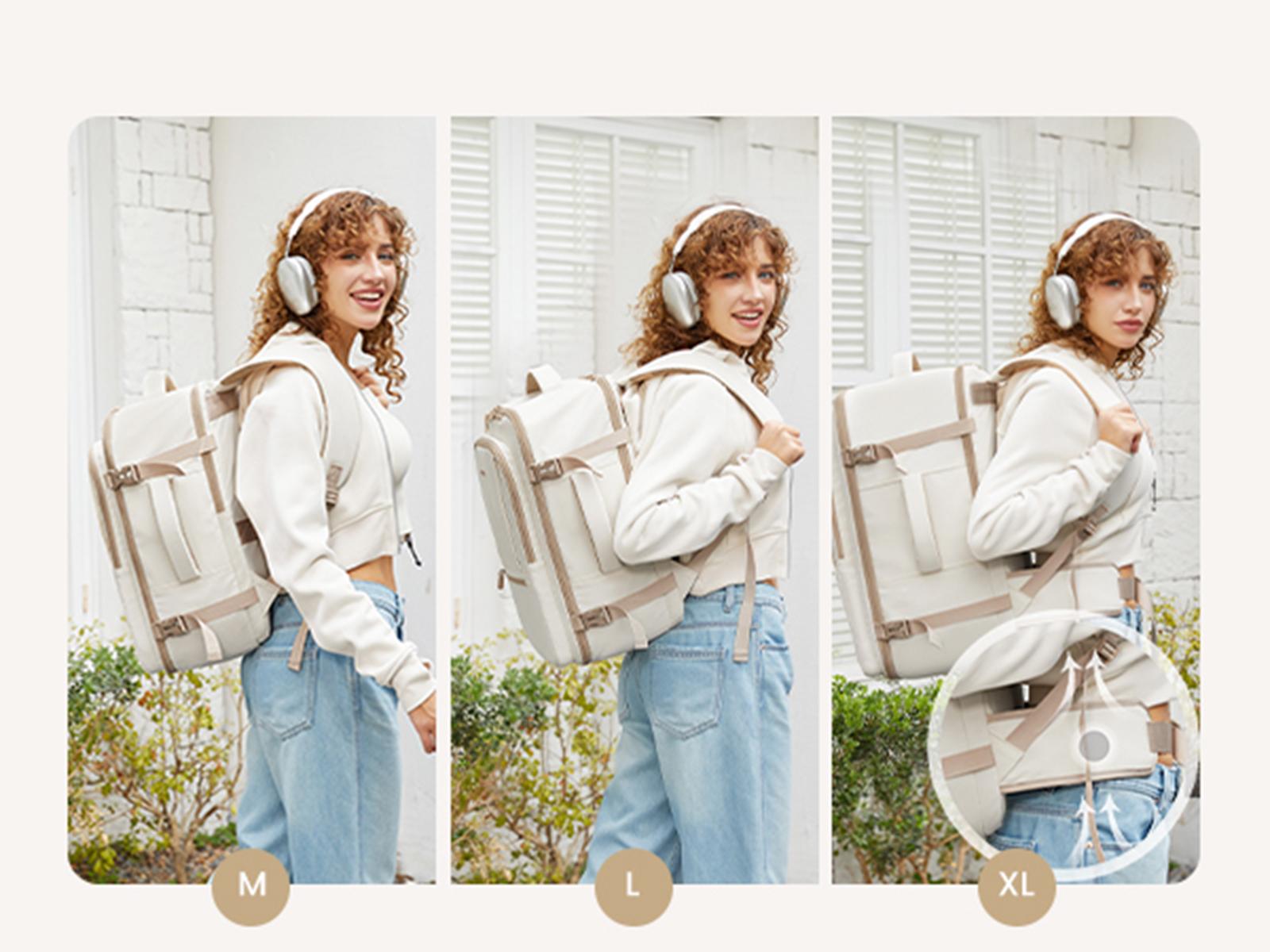 M

L

XL