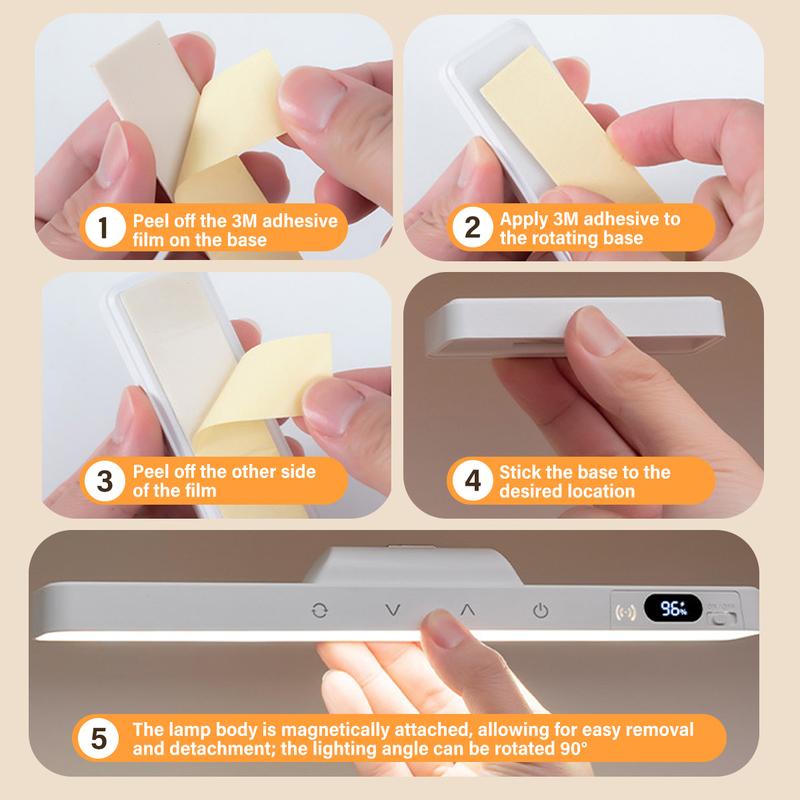 1 Peel off the 3M adhesive film on the base

2 Apply 3M adhesive to the rotating base

3 Peel off the other side of the film

4 Stick the base to the desired location

96%

5 The lamp body is magnetically attached, allowing for easy removal and detachment; the lighting angle can be rotated 90°