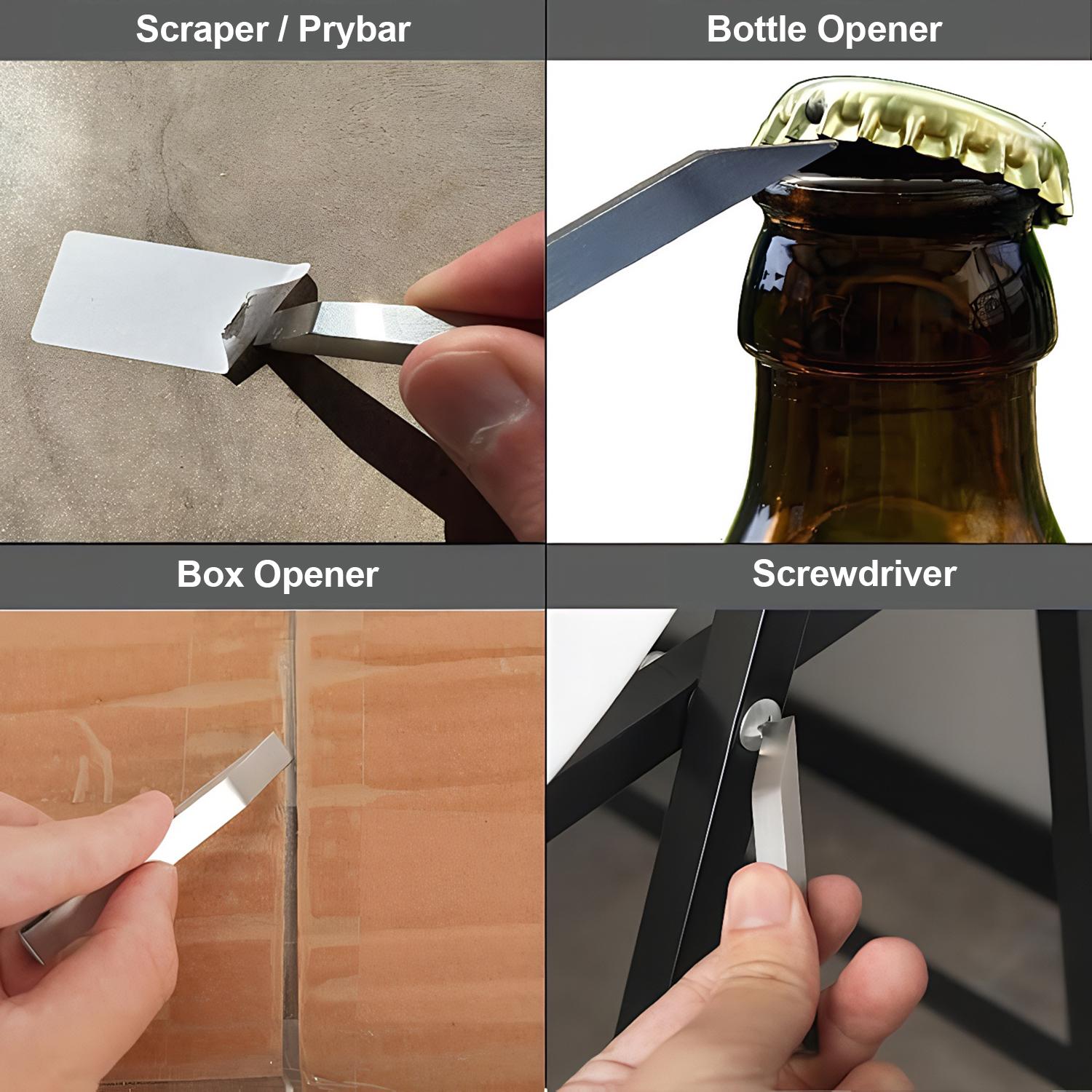 Scraper / Prybar

Bottle Opener

Box Opener

Screwdriver