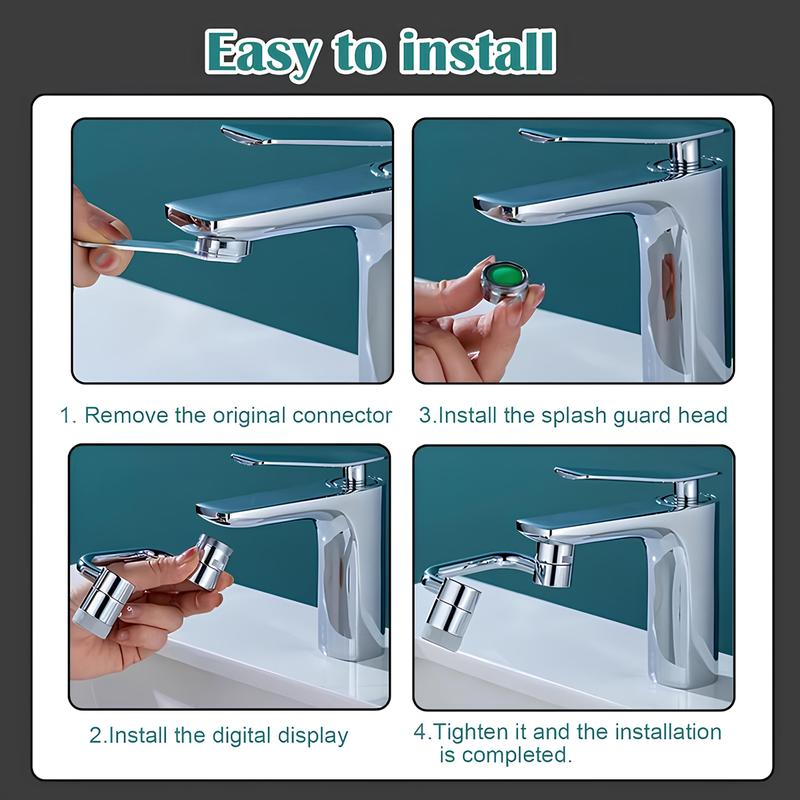 Easy to install

1. Remove the original connector

3.Install the splash guard head

2.Install the digital display

4.Tighten it and the installation is completed.