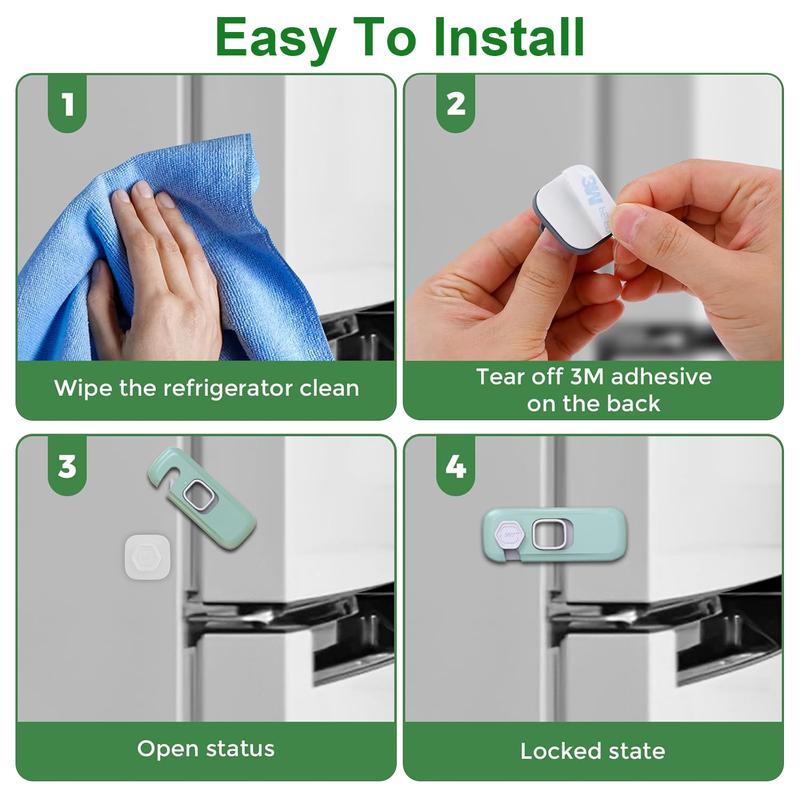 Easy To Install

1

Wipe the refrigerator clean

2

3M

Tear off 3M adhesive on the back

3

Open status

4

Locked state