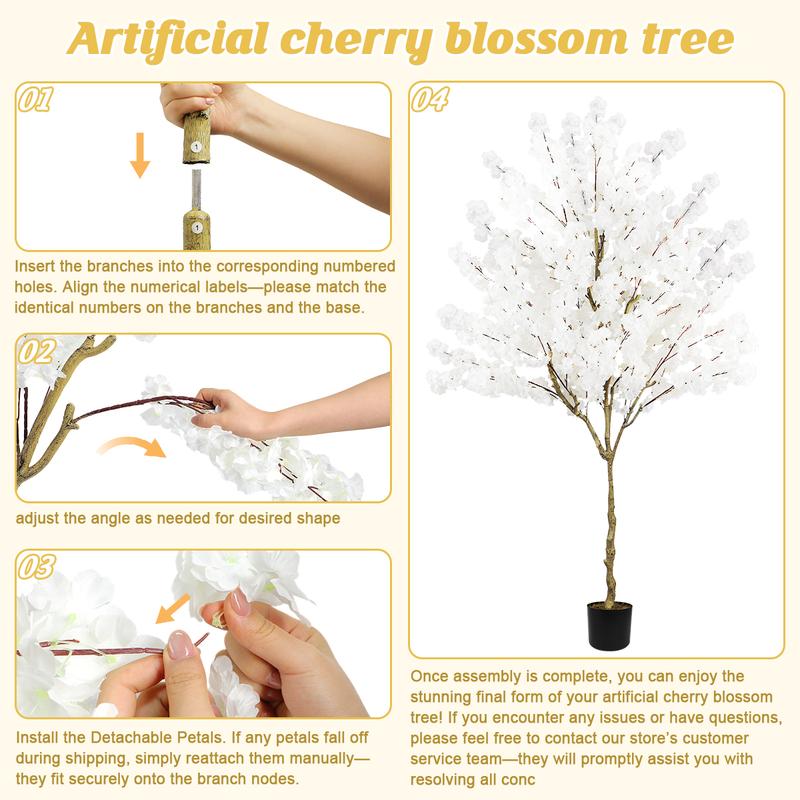 Artificial cherry blossom tree

01

1

1

Insert the branches into the corresponding numbered holes. Align the numerical labels—please match the identical numbers on the branches and the base.

02

adjust the angle as needed for desired shape

03

Install the Detachable Petals. If any petals fall off during shipping, simply reattach them manually—they fit securely onto the branch nodes.

04

Once assembly is complete, you can enjoy the stunning final form of your artificial cherry blossom tree! If you encounter any issues or have questions, please feel free to contact our store's customer service team—they will promptly assist you with resolving all conc