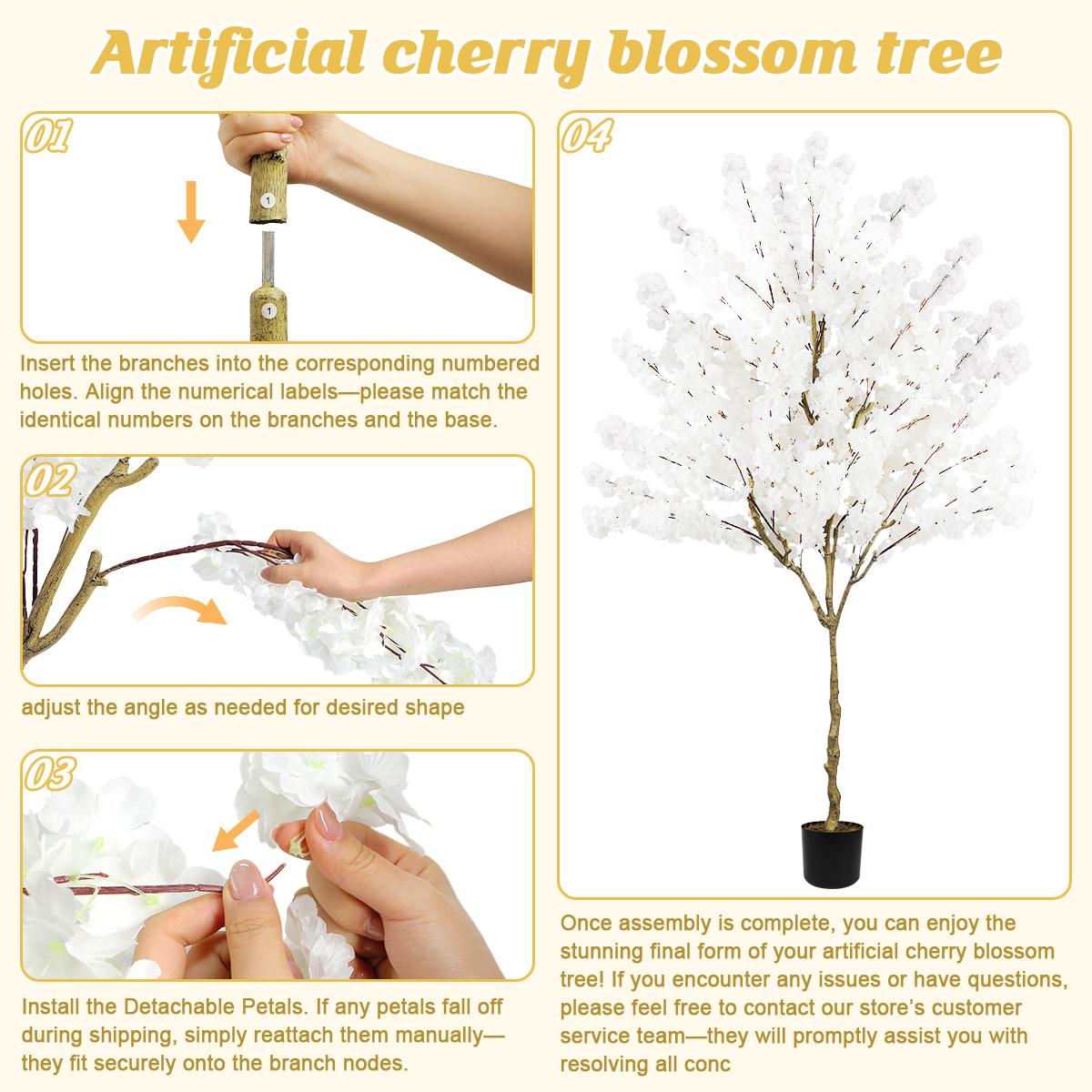 Artificial cherry blossom tree

01

1

1

Insert the branches into the corresponding numbered holes. Align the numerical labels—please match the identical numbers on the branches and the base.

02

adjust the angle as needed for desired shape

03

Install the Detachable Petals. If any petals fall off during shipping, simply reattach them manually—they fit securely onto the branch nodes.

04

Once assembly is complete, you can enjoy the stunning final form of your artificial cherry blossom tree! If you encounter any issues or have questions, please feel free to contact our store's customer service team—they will promptly assist you with resolving all conc