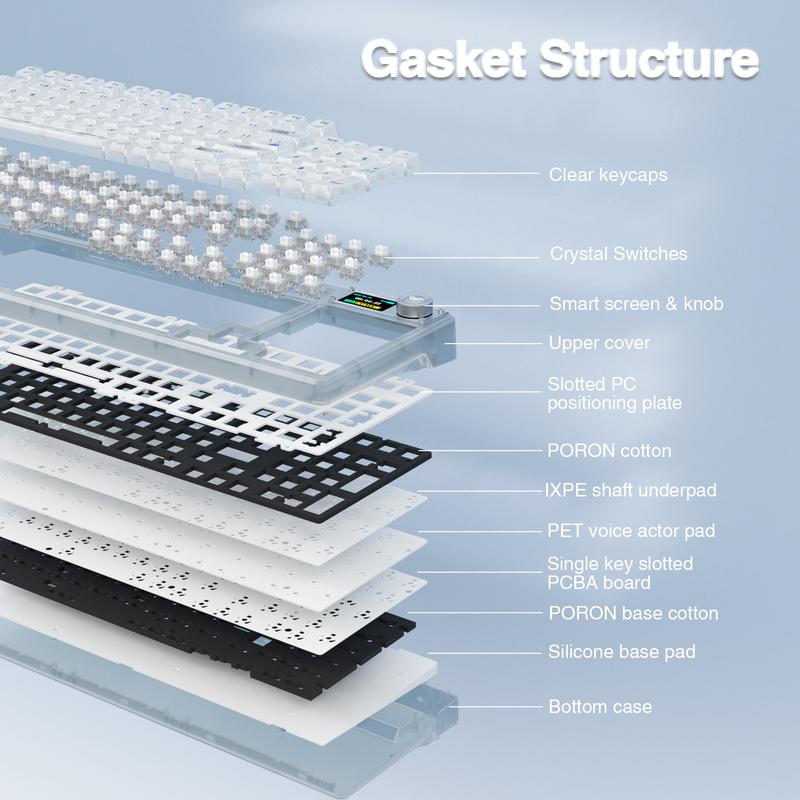 Gasket Structure

Clear keycaps

Crystal Switches

Smart screen & knob

Upper cover

Slotted PC positioning plate

PORON cotton

IXPE shaft underpad

PET voice actor pad

Single key slotted PCBA board

PORON base cotton

Silicone base pad

Bottom case