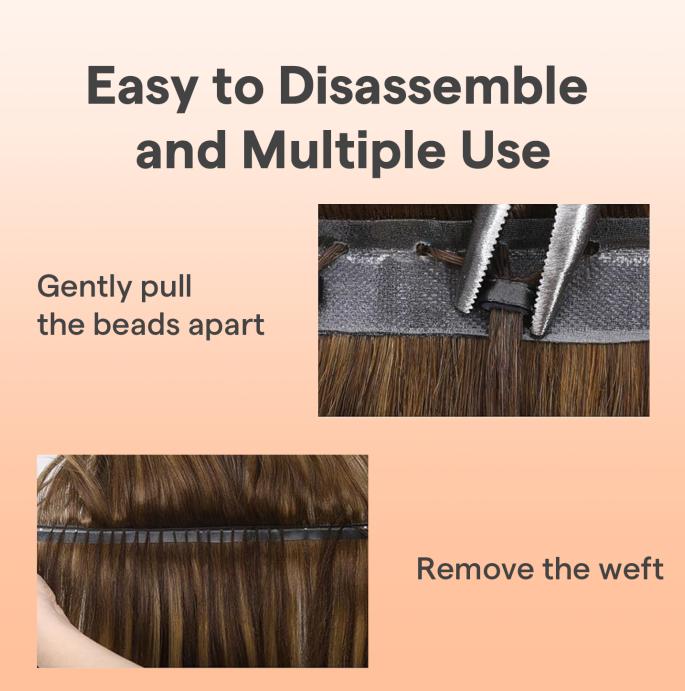 Easy to Disassemble and Multiple Use

Gently pull the beads apart

Remove the weft