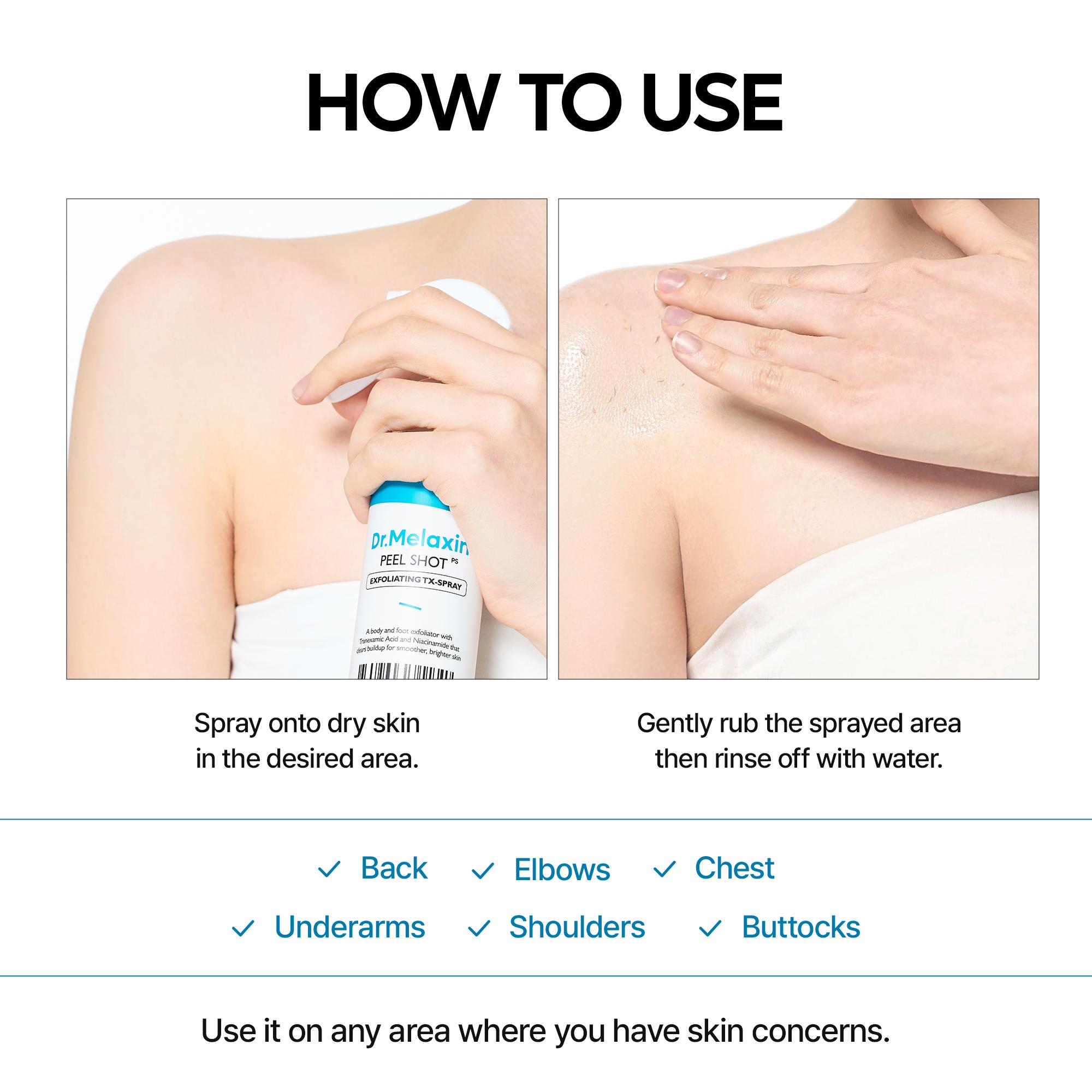 HOW TO USE

Dr.Melaxin
PEEL SHOT PS
EXFOLIATING TX-SPRAY

A body and foot exfoliator with Tranexamic Acid and Niacinamide that clears buildup for smoother, brighter skin

Spray onto dry skin in the desired area.

Gently rub the sprayed area then rinse off with water.

✓ Back ✓ Elbows ✓ Chest
✓ Underarms ✓ Shoulders ✓ Buttocks

Use it on any area where you have skin concerns.