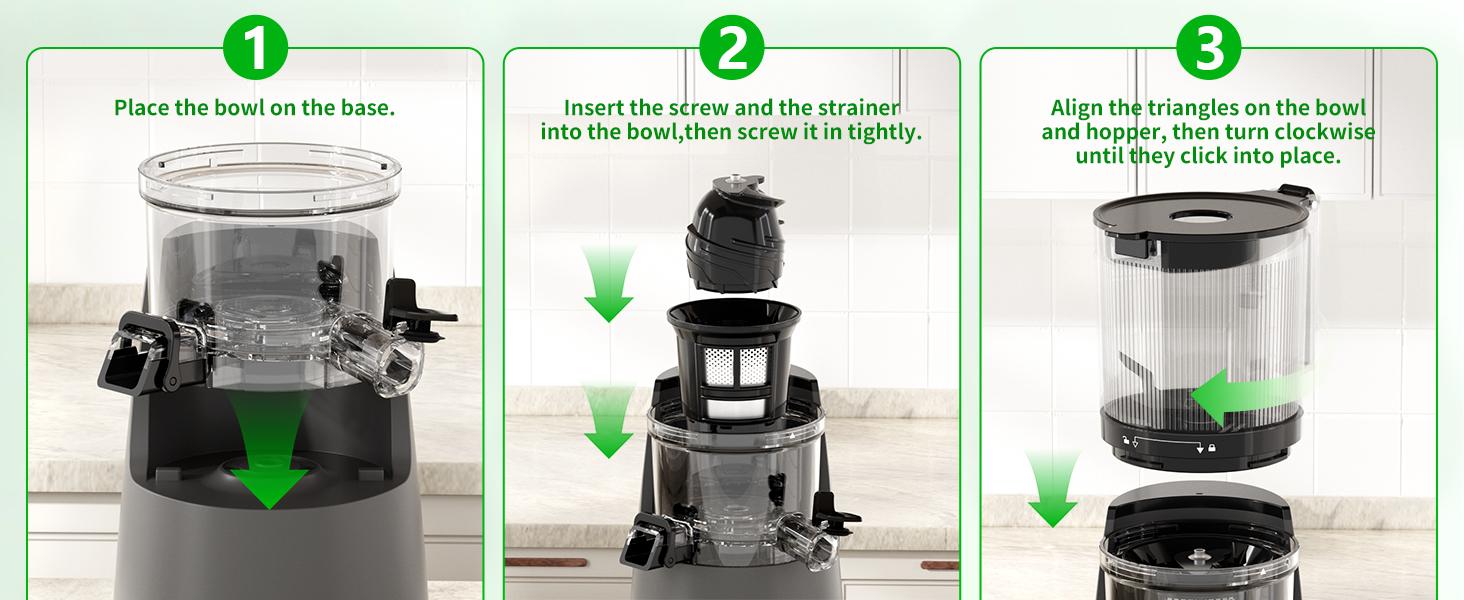 1

Place the bowl on the base.

2

Insert the screw and the strainer into the bowl,then screw it in tightly.

3

Align the triangles on the bowl and hopper, then turn clockwise until they click into place.