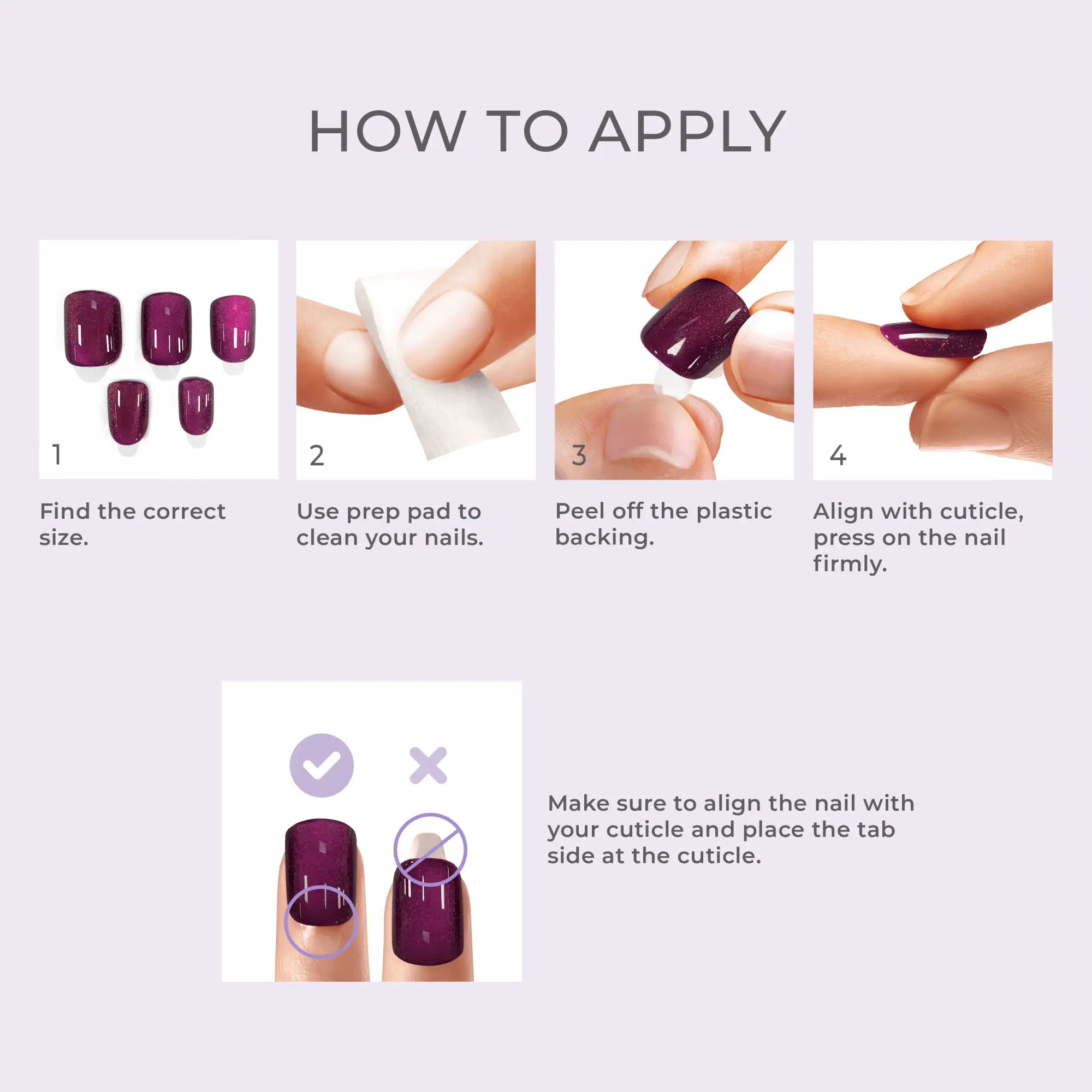 HOW TO APPLY

1

Find the correct size.

2

Use prep pad to clean your nails.

3

Peel off the plastic backing.

4

Align with cuticle, press on the nail firmly.

Make sure to align the nail with your cuticle and place the tab side at the cuticle.