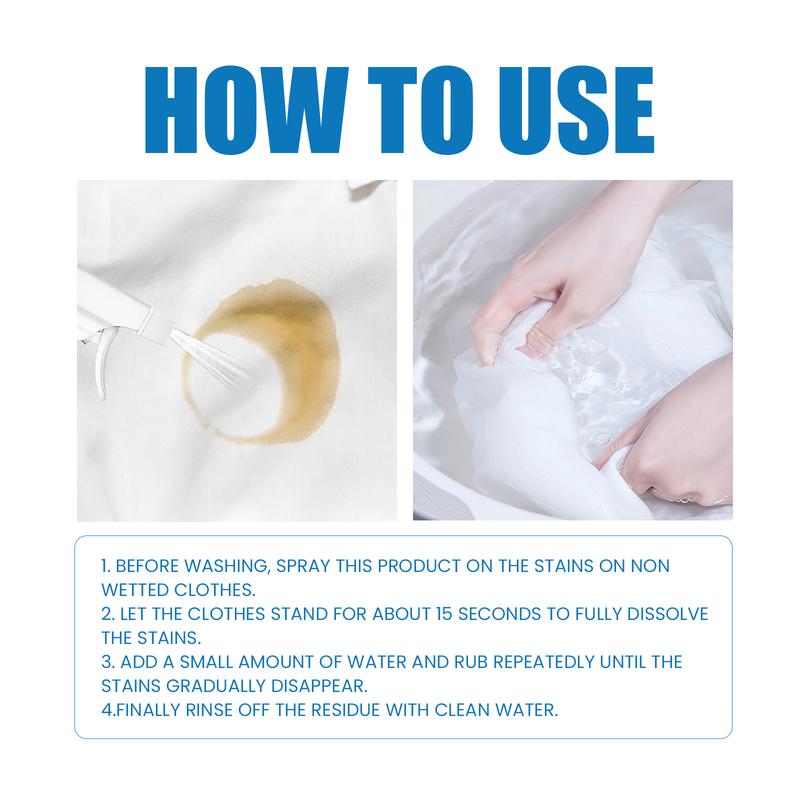 HOW TO USE

1. BEFORE WASHING, SPRAY THIS PRODUCT ON THE STAINS ON NON WETTED CLOTHES.
2. LET THE CLOTHES STAND FOR ABOUT 15 SECONDS TO FULLY DISSOLVE THE STAINS.
3. ADD A SMALL AMOUNT OF WATER AND RUB REPEATEDLY UNTIL THE STAINS GRADUALLY DISAPPEAR.
4.FINALLY RINSE OFF THE RESIDUE WITH CLEAN WATER.