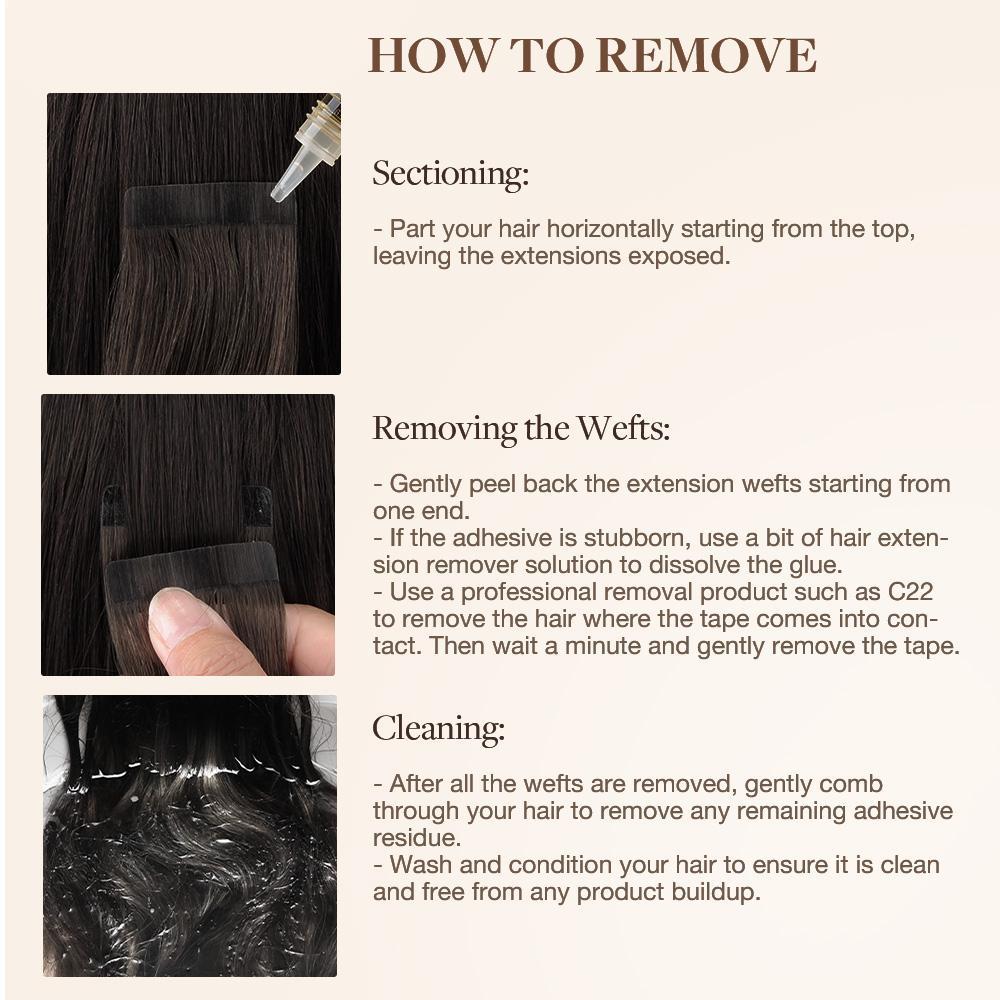 HOW TO REMOVE

Sectioning:

- Part your hair horizontally starting from the top, leaving the extensions exposed.

Removing the Wefts:

- Gently peel back the extension wefts starting from one end.
- If the adhesive is stubborn, use a bit of hair extension remover solution to dissolve the glue.
- Use a professional removal product such as C22 to remove the hair where the tape comes into contact. Then wait a minute and gently remove the tape.

Cleaning:

- After all the wefts are removed, gently comb through your hair to remove any remaining adhesive residue.
- Wash and condition your hair to ensure it is clean and free from any product buildup.