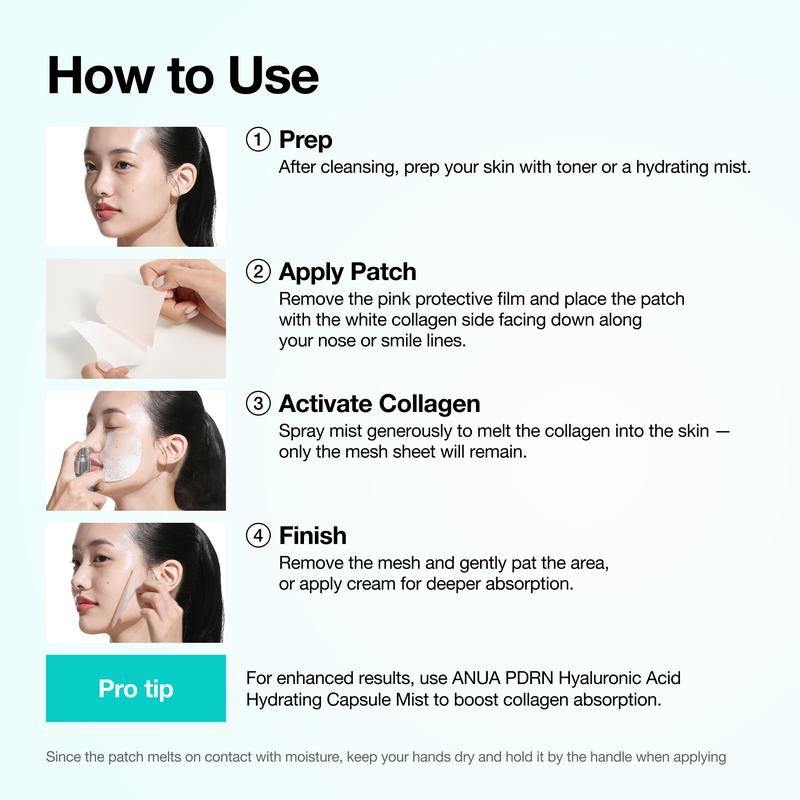 How to Use

① Prep
After cleansing, prep your skin with toner or a hydrating mist.

② Apply Patch
Remove the pink protective film and place the patch with the white collagen side facing down along your nose or smile lines.

③ Activate Collagen
Spray mist generously to melt the collagen into the skin — only the mesh sheet will remain.

④ Finish
Remove the mesh and gently pat the area, or apply cream for deeper absorption.

Pro tip

For enhanced results, use ANUA PDRN Hyaluronic Acid Hydrating Capsule Mist to boost collagen absorption.

Since the patch melts on contact with moisture, keep your hands dry and hold it by the handle when applying