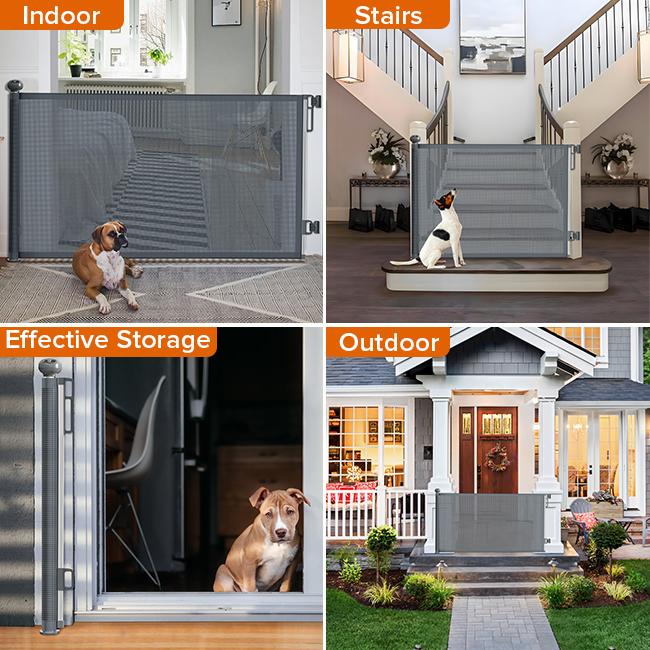 Indoor

Stairs

Effective Storage

Outdoor