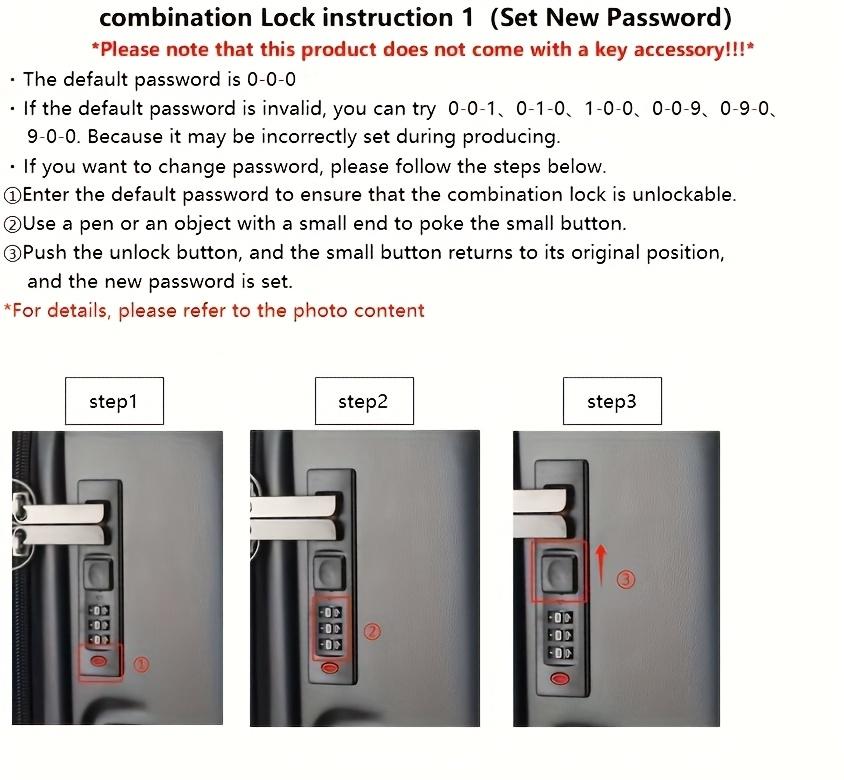 combination Lock instruction 1 (Set New Password)

*Please note that this product does not come with a key accessory!!!*

· The default password is 0-0-0

· If the default password is invalid, you can try 0-0-1、0-1-0、1-0-0、0-0-9、0-9-0、9-0-0. Because it may be incorrectly set during producing.

· If you want to change password, please follow the steps below.

①Enter the default password to ensure that the combination lock is unlockable.

②Use a pen or an object with a small end to poke the small button.

③Push the unlock button, and the small button returns to its original position, and the new password is set.

*For details, please refer to the photo content

step1

step2

step3

①

②

③