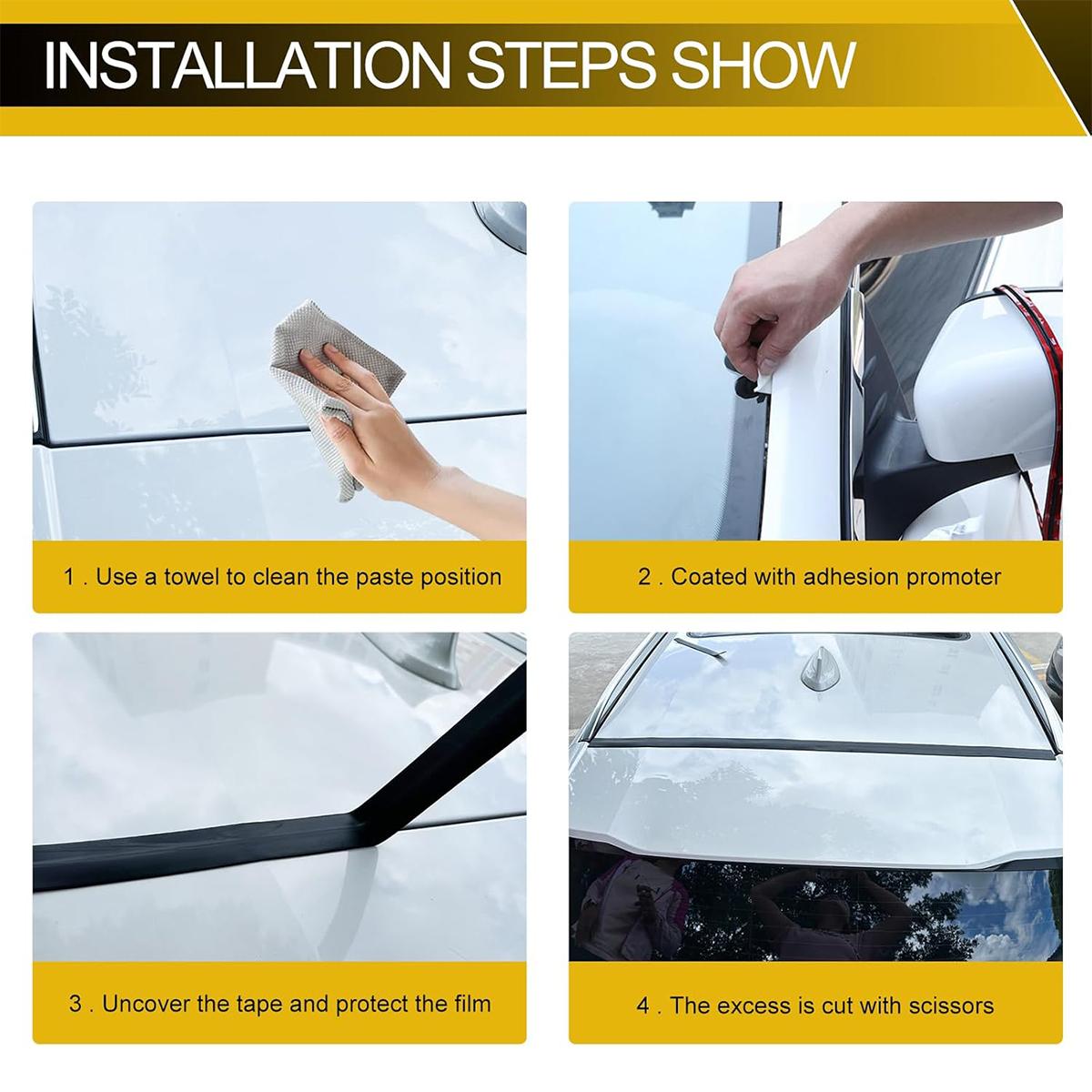 INSTALLATION STEPS SHOW

1 . Use a towel to clean the paste position

2 . Coated with adhesion promoter

3 . Uncover the tape and protect the film

4 . The excess is cut with scissors