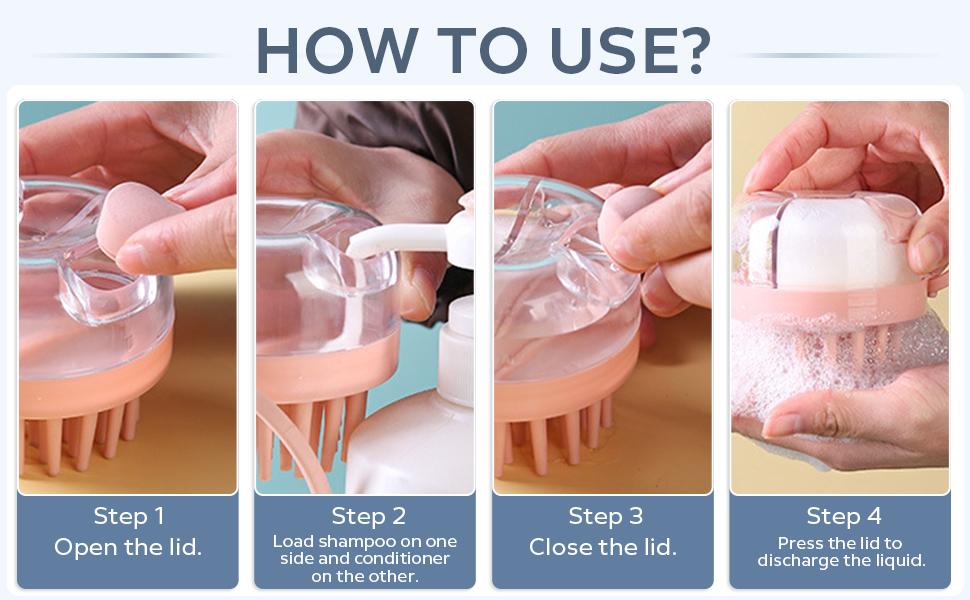 HOW TO USE?

Step 1
Open the lid.

Step 2
Load shampoo on one side and conditioner on the other.

Step 3
Close the lid.

Step 4
Press the lid to discharge the liquid.