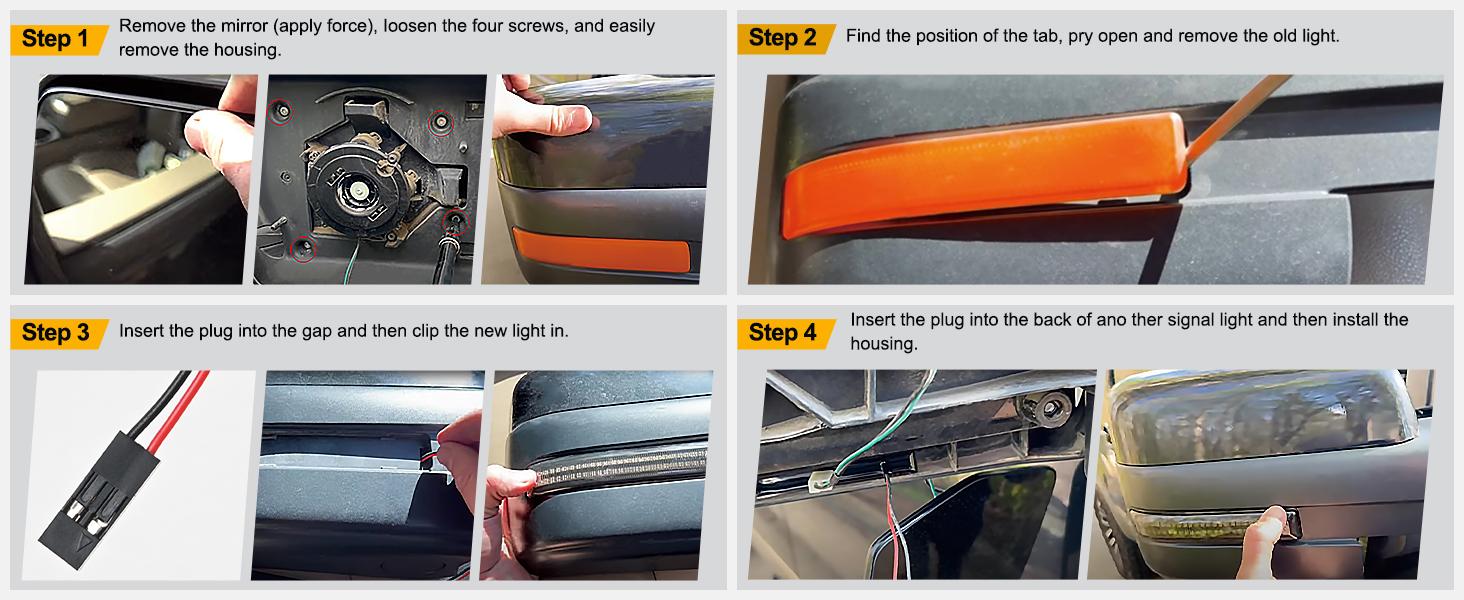 Step 1 Remove the mirror (apply force), loosen the four screws, and easily remove the housing.

Step 2 Find the position of the tab, pry open and remove the old light.

Step 3 Insert the plug into the gap and then clip the new light in.

Step 4 Insert the plug into the back of ano ther signal light and then install the housing.