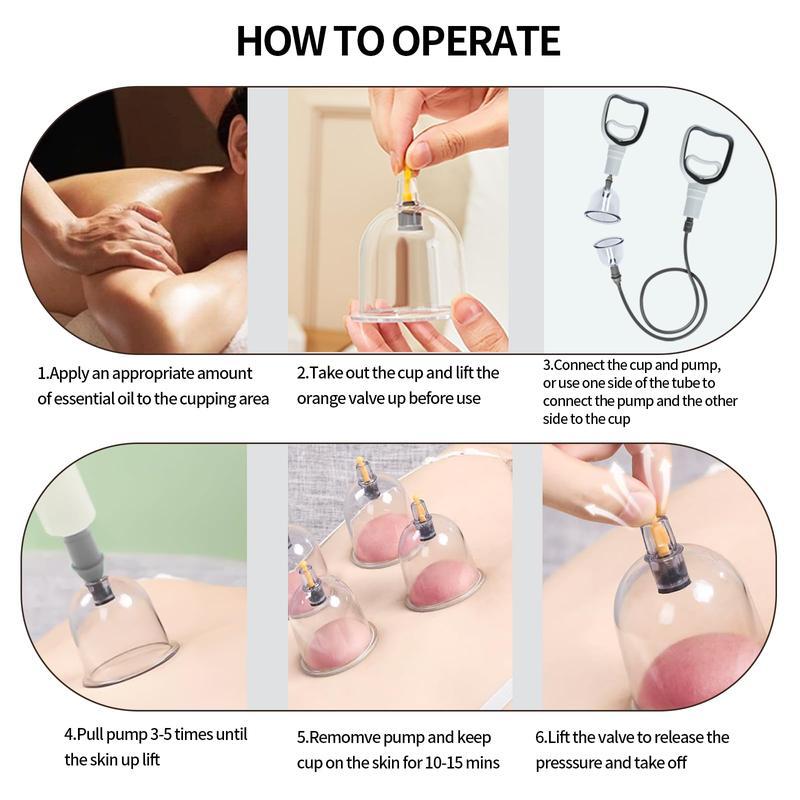 HOW TO OPERATE

1.Apply an appropriate amount of essential oil to the cupping area

2.Take out the cup and lift the orange valve up before use

3.Connect the cup and pump, or use one side of the tube to connect the pump and the other side to the cup

4.Pull pump 3-5 times until the skin up lift

5.Remomve pump and keep cup on the skin for 10-15 mins

6.Lift the valve to release the presssure and take off