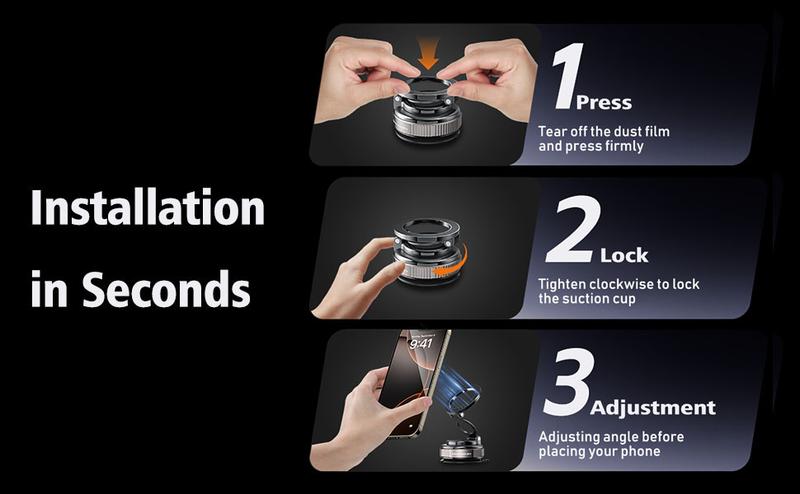 Installation in Seconds

1 Press
Tear off the dust film and press firmly

2 Lock
Tighten clockwise to lock the suction cup

9:41

3 Adjustment
Adjusting angle before placing your phone