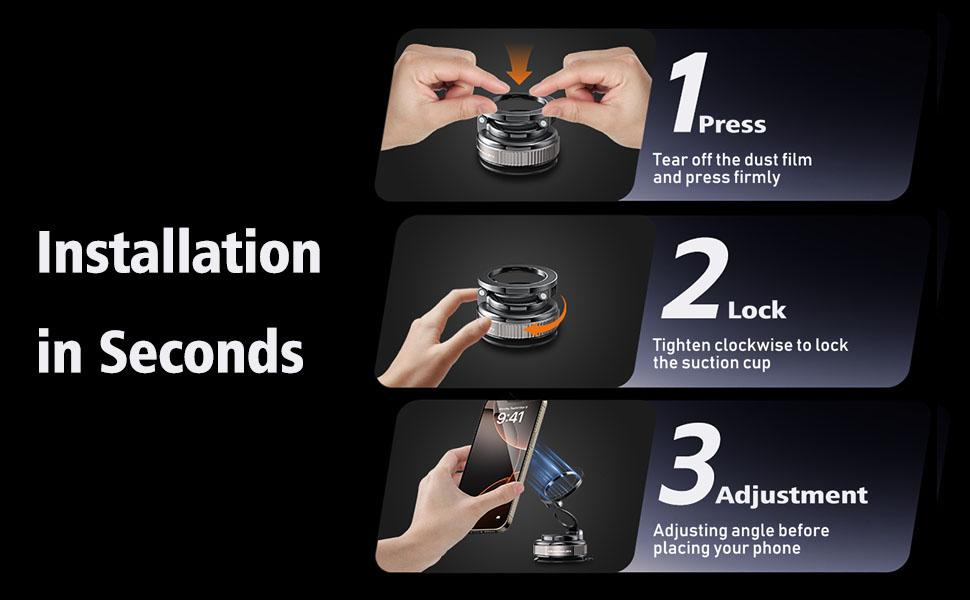 Installation in Seconds

1 Press
Tear off the dust film and press firmly

2 Lock
Tighten clockwise to lock the suction cup

9:41

3 Adjustment
Adjusting angle before placing your phone