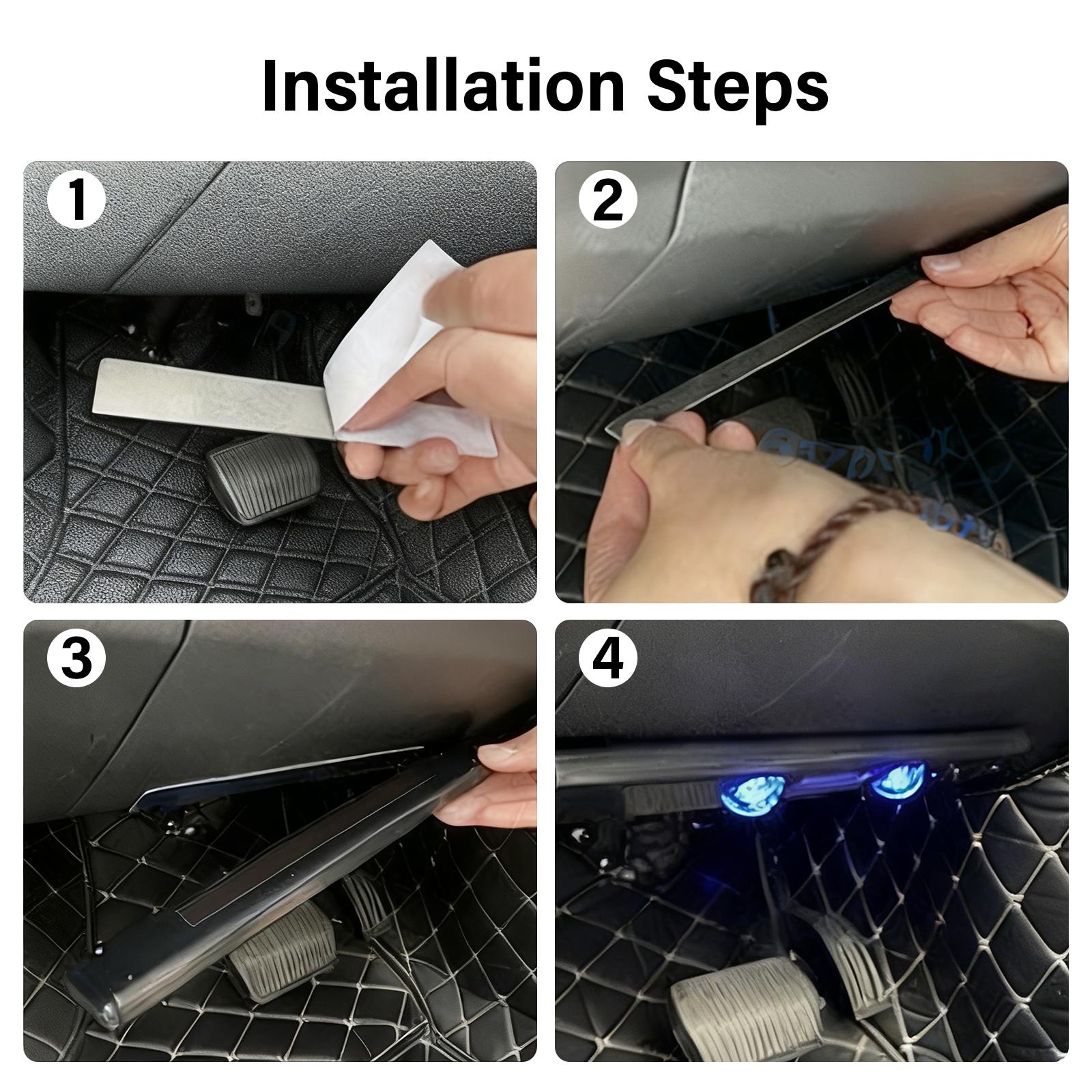 Installation Steps

1

2

3

4