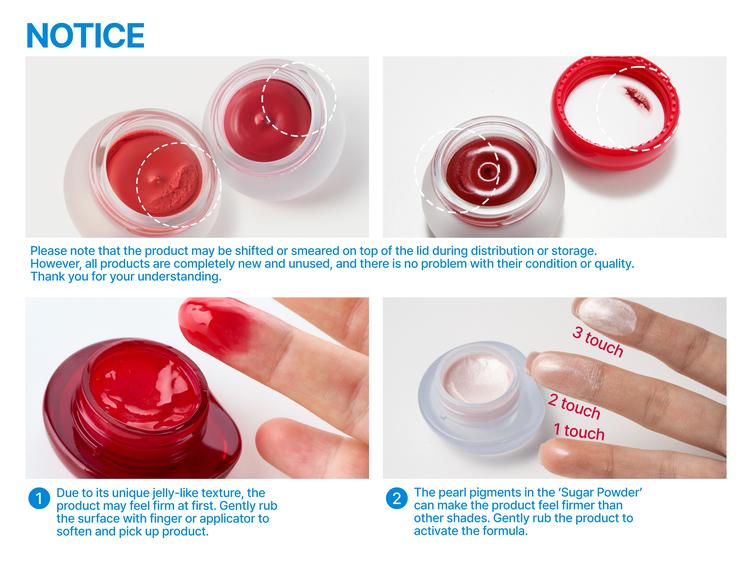 NOTICE

Please note that the product may be shifted or smeared on top of the lid during distribution or storage. However, all products are completely new and unused, and there is no problem with their condition or quality. Thank you for your understanding.

3 touch
2 touch
1 touch

1 Due to its unique jelly-like texture, the product may feel firm at first. Gently rub the surface with finger or applicator to soften and pick up product.

2 The pearl pigments in the 'Sugar Powder' can make the product feel firmer than other shades. Gently rub the product to activate the formula.