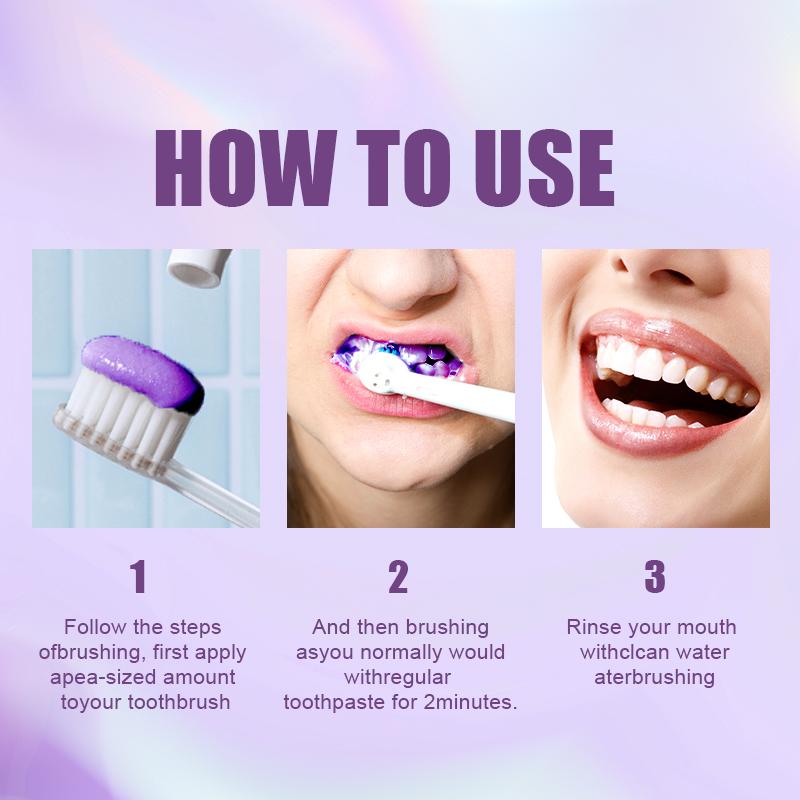 HOW TO USE

1

Follow the steps ofbrushing, first apply apea-sized amount toyour toothbrush

2

And then brushing asyou normally would withregular toothpaste for 2minutes.

3

Rinse your mouth withclcan water aterbrushing