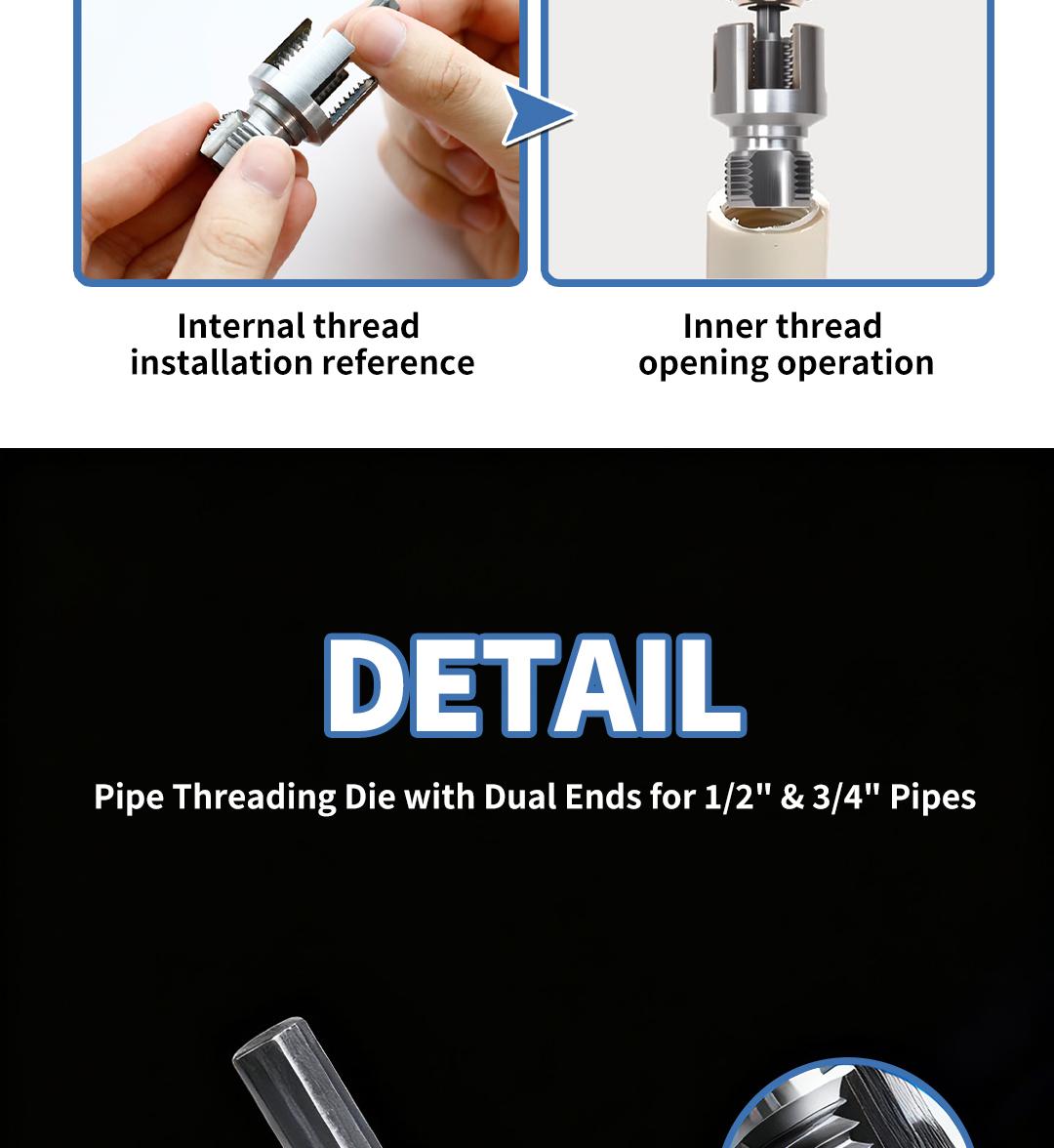 Internal thread installation reference

Inner thread opening operation

DETAIL

Pipe Threading Die with Dual Ends for 1/2" & 3/4" Pipes