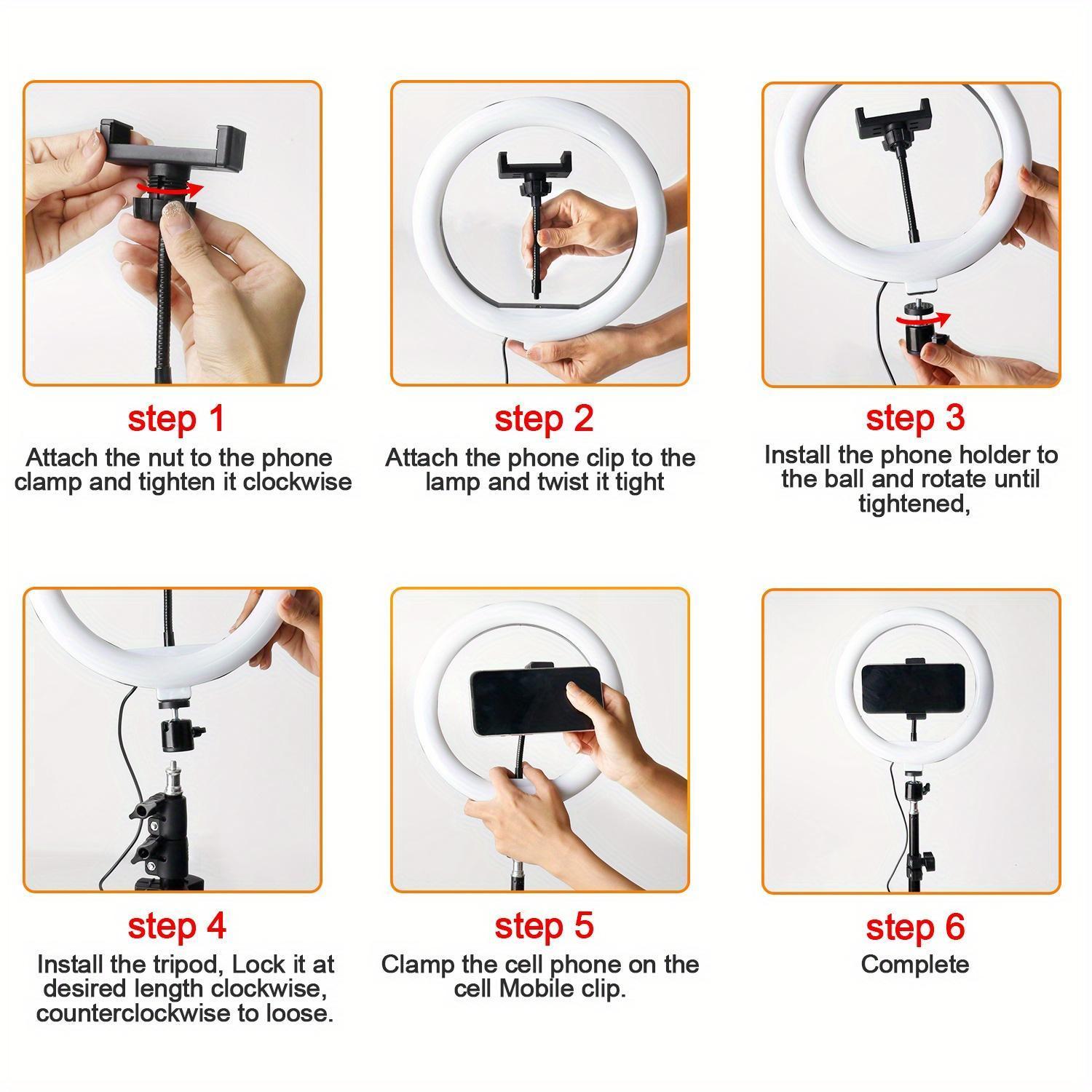 step 1
Attach the nut to the phone clamp and tighten it clockwise

step 2
Attach the phone clip to the lamp and twist it tight

step 3
Install the phone holder to the ball and rotate until tightened,

step 4
Install the tripod, Lock it at desired length clockwise, counterclockwise to loose.

step 5
Clamp the cell phone on the cell Mobile clip.

step 6
Complete