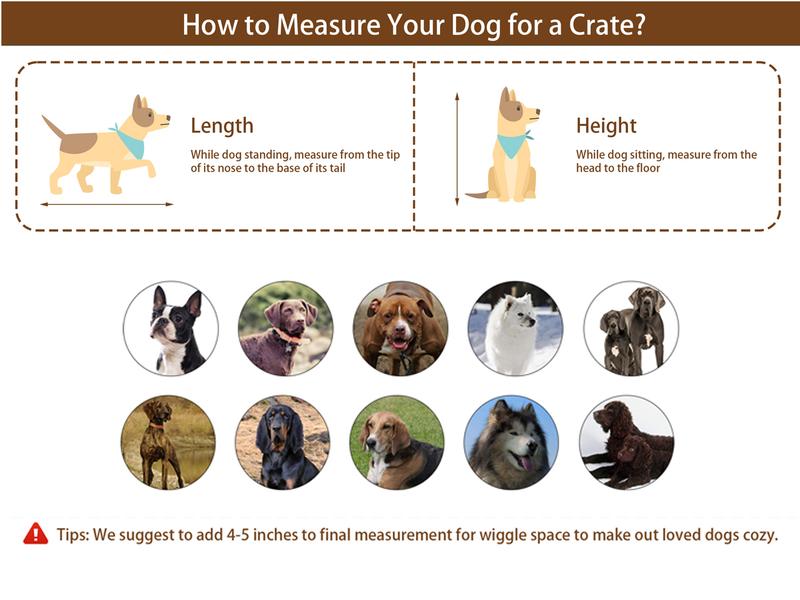 How to Measure Your Dog for a Crate?

Length
While dog standing, measure from the tip of its nose to the base of its tail

Height
While dog sitting, measure from the head to the floor

Tips: We suggest to add 4-5 inches to final measurement for wiggle space to make out loved dogs cozy.