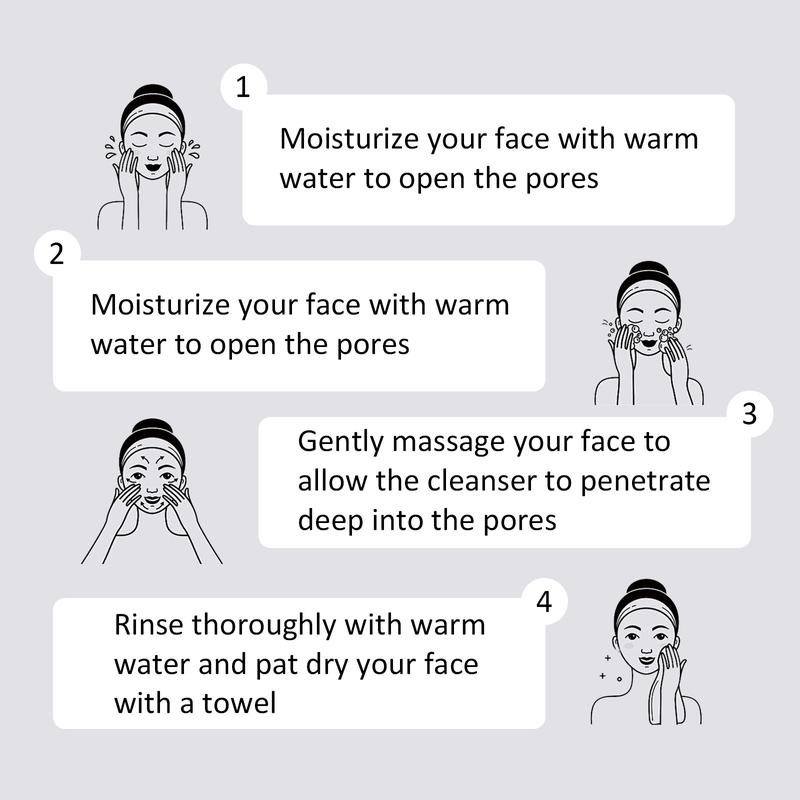 1

Moisturize your face with warm water to open the pores

2

Moisturize your face with warm water to open the pores

3

Gently massage your face to allow the cleanser to penetrate deep into the pores

4

Rinse thoroughly with warm water and pat dry your face with a towel