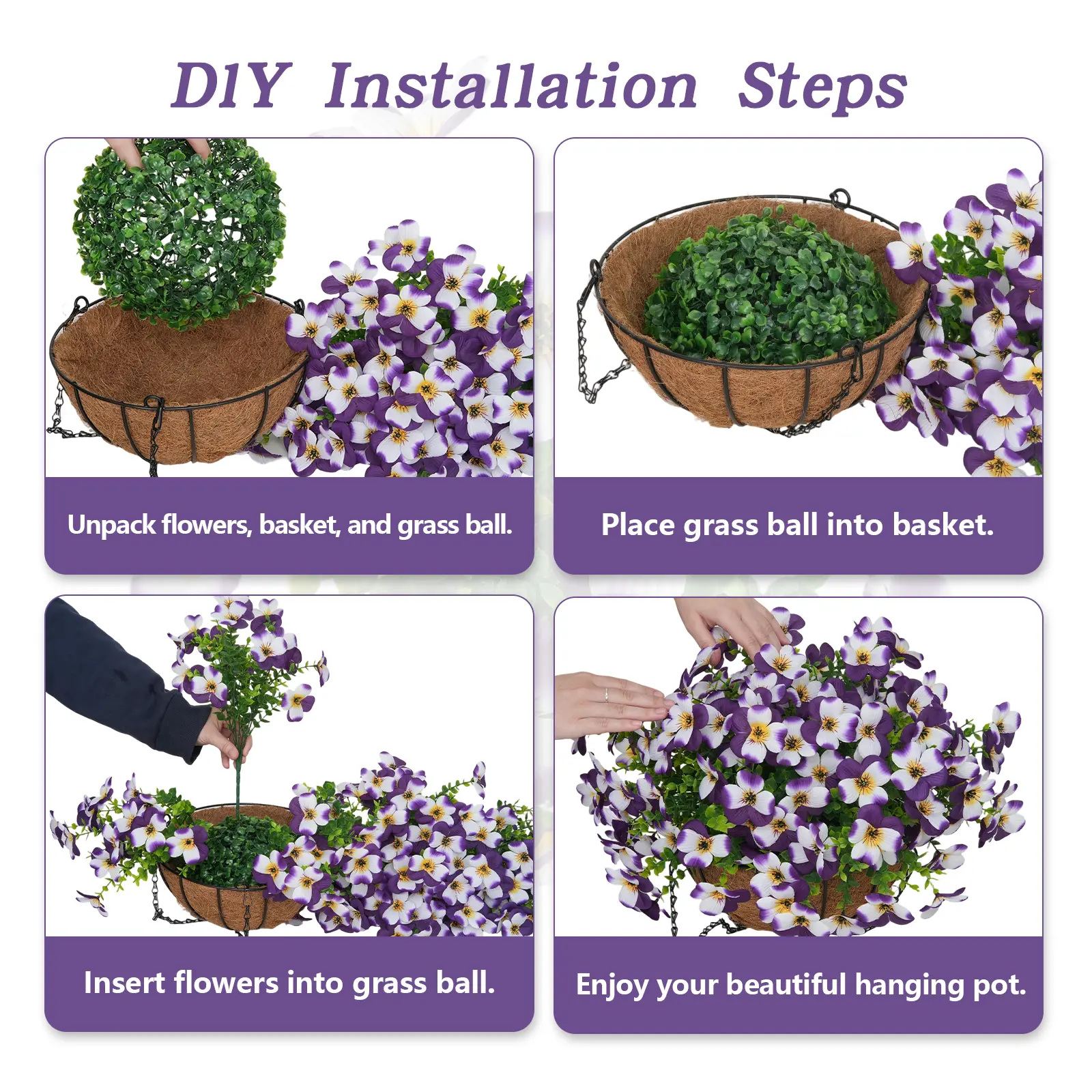 DIY Installation Steps

Unpack flowers, basket, and grass ball.

Place grass ball into basket.

Insert flowers into grass ball.

Enjoy your beautiful hanging pot.