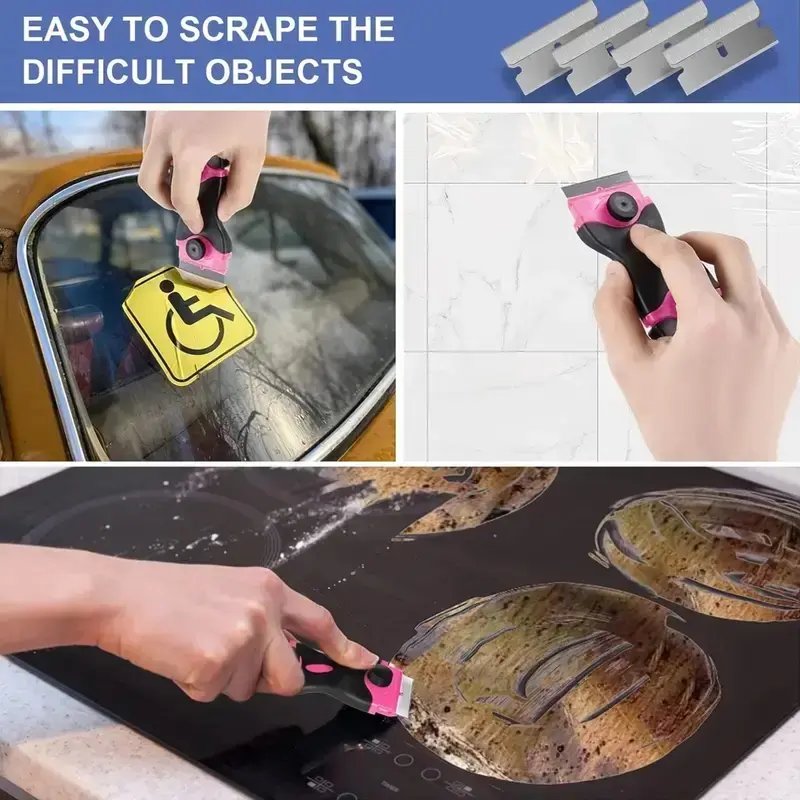 EASY TO SCRAPE THE DIFFICULT OBJECTS