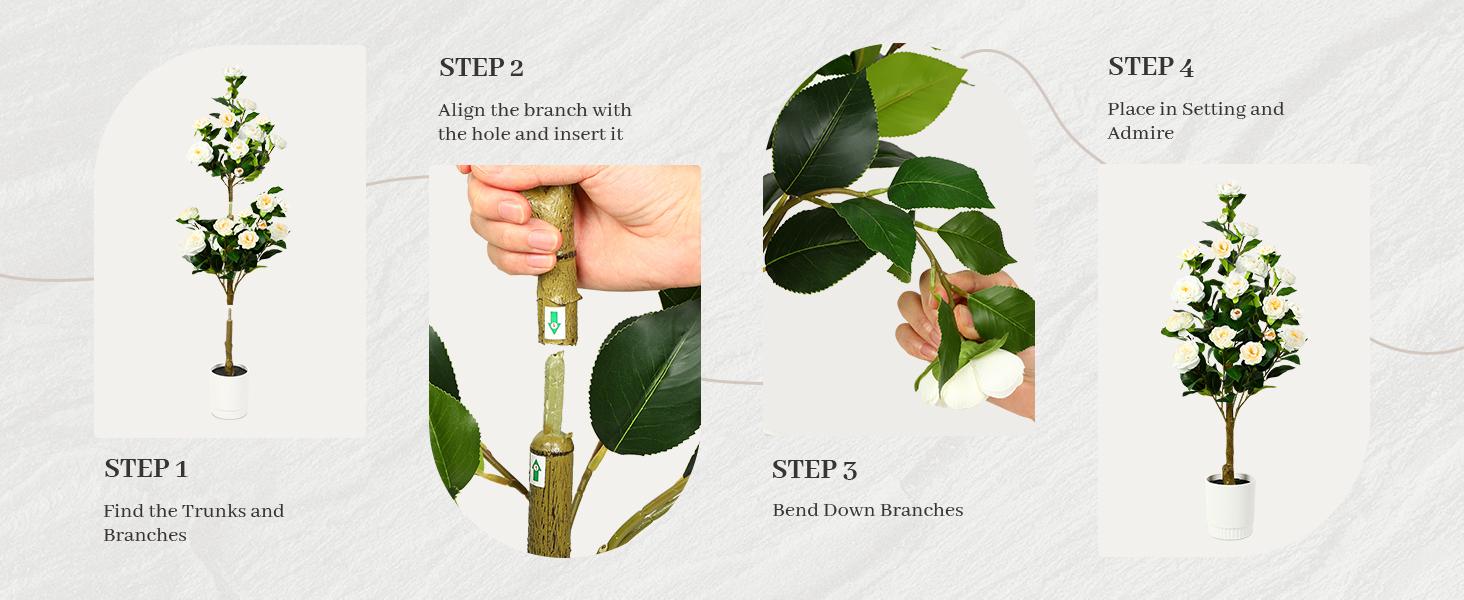 STEP 1

Find the Trunks and Branches

STEP 2

Align the branch with the hole and insert it

STEP 3

Bend Down Branches

STEP 4

Place in Setting and Admire