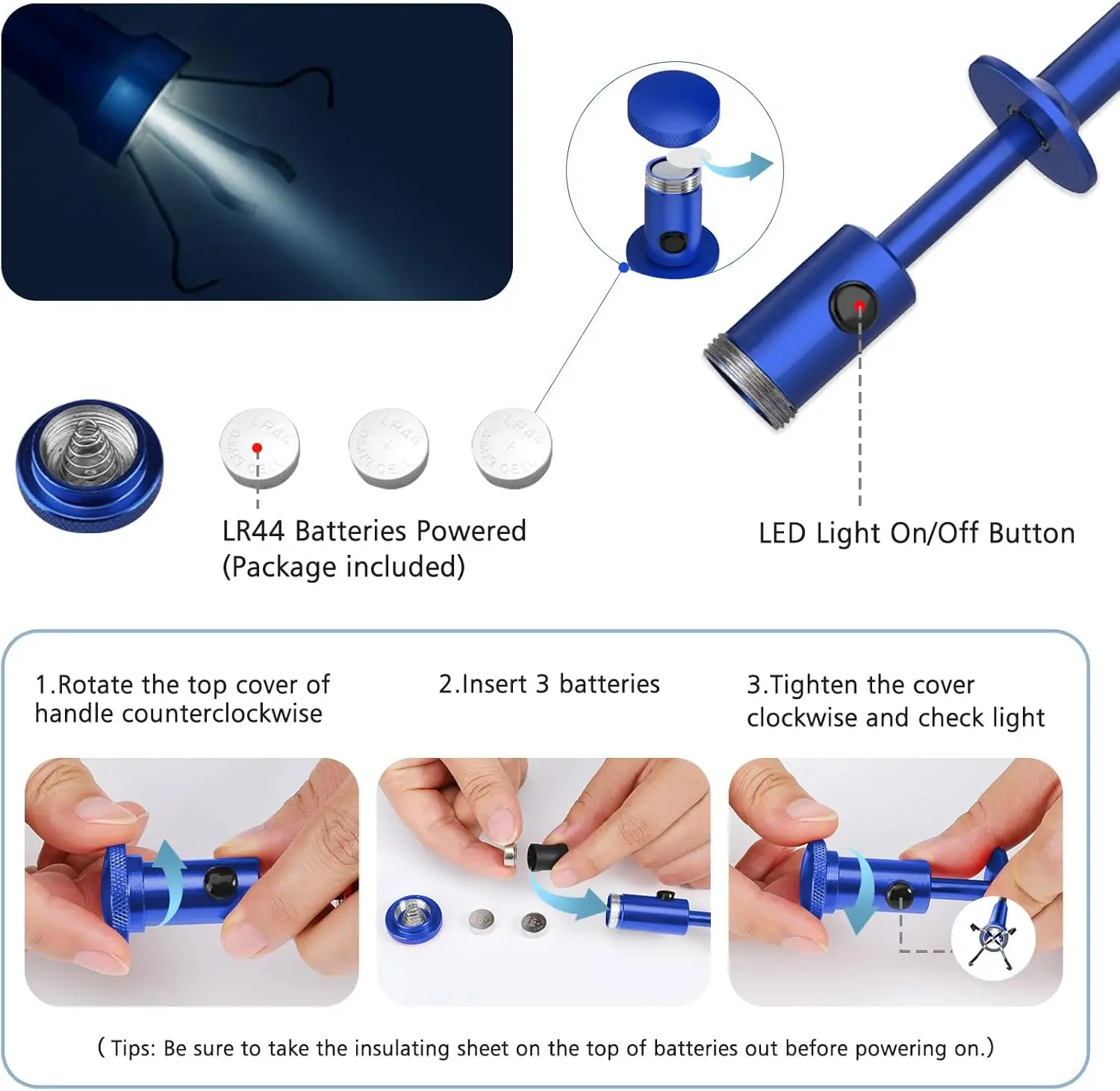 LR44 LR44 LR44

LR44 Batteries Powered (Package included)

LED Light On/Off Button

1.Rotate the top cover of handle counterclockwise

2.Insert 3 batteries

3.Tighten the cover clockwise and check light

( Tips: Be sure to take the insulating sheet on the top of batteries out before powering on.)