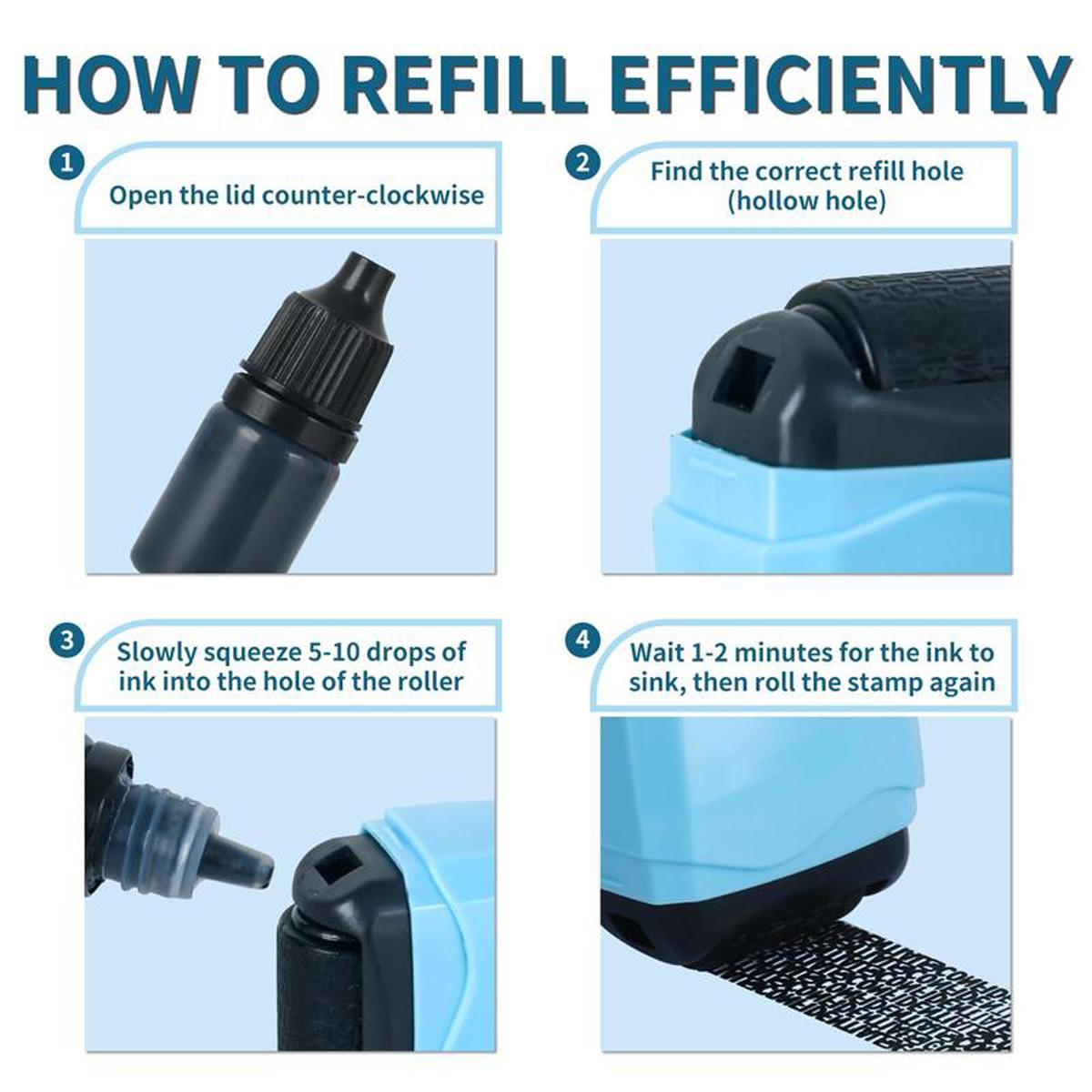 HOW TO REFILL EFFICIENTLY

1
Open the lid counter-clockwise

2
Find the correct refill hole (hollow hole)

3
Slowly squeeze 5-10 drops of ink into the hole of the roller

4
Wait 1-2 minutes for the ink to sink, then roll the stamp again