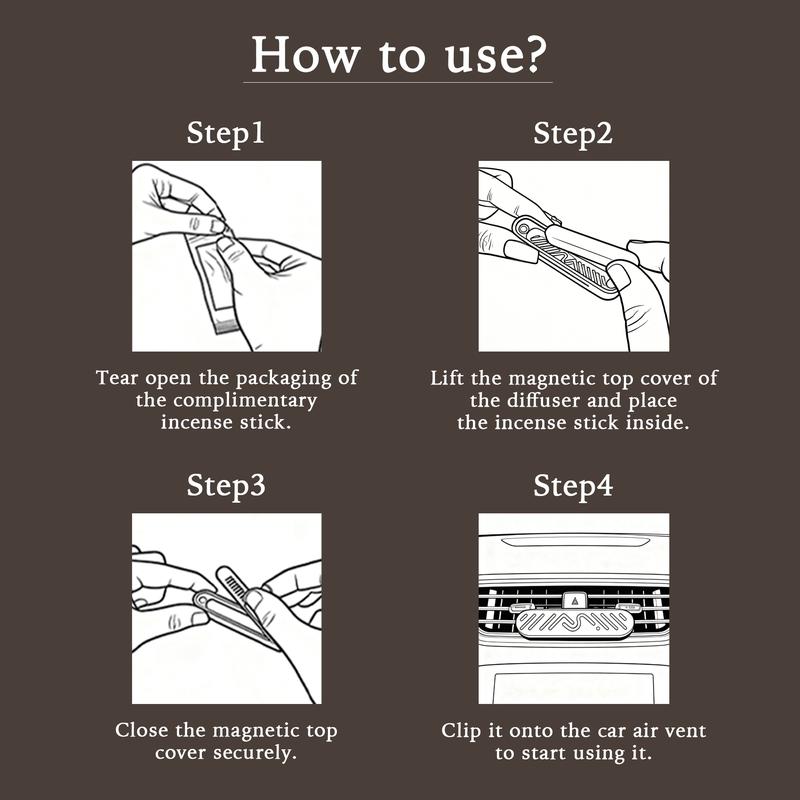 How to use?

Step1

Tear open the packaging of the complimentary incense stick.

Step2

Lift the magnetic top cover of the diffuser and place the incense stick inside.

Step3

Close the magnetic top cover securely.

Step4

Clip it onto the car air vent to start using it.