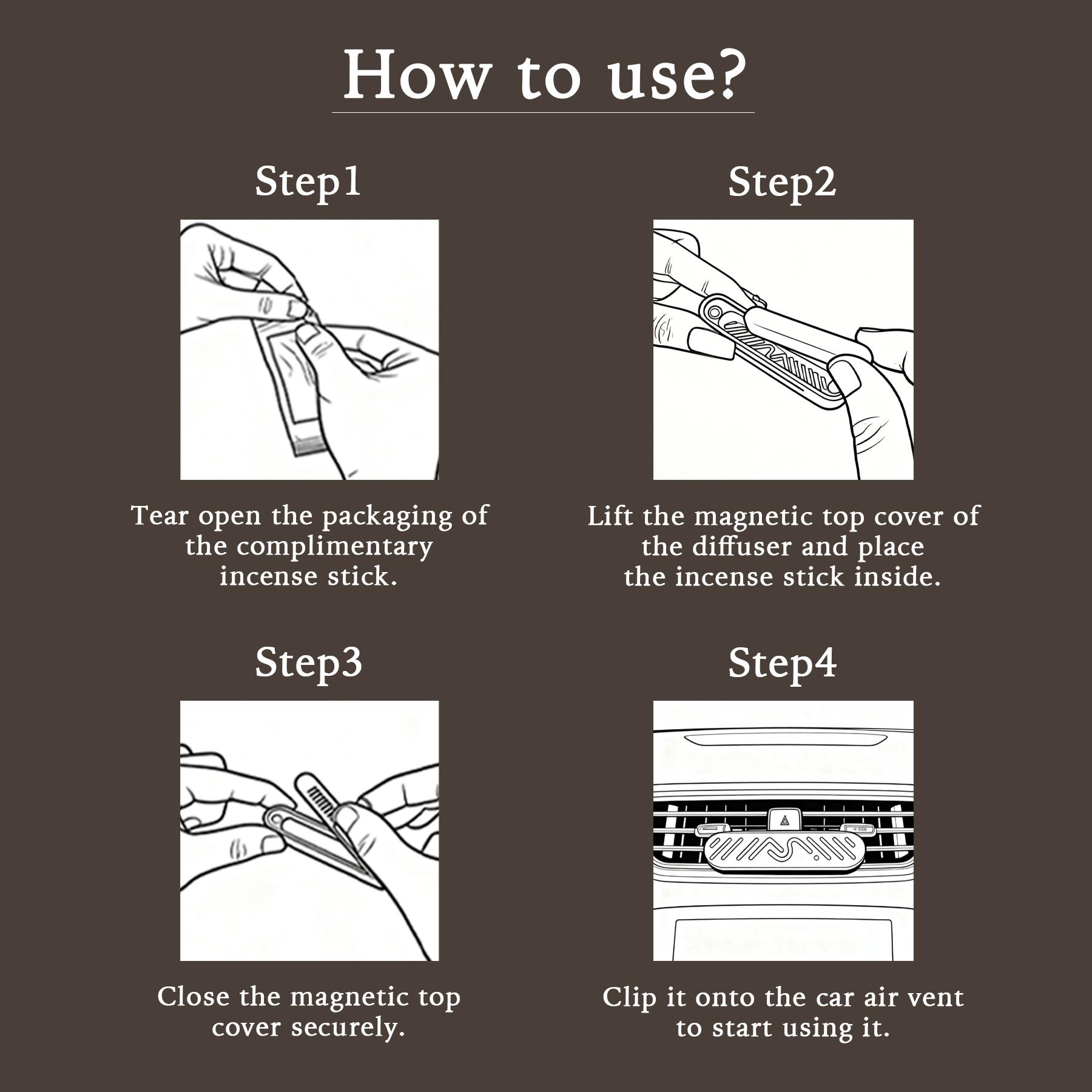 How to use?

Step1

Tear open the packaging of the complimentary incense stick.

Step2

Lift the magnetic top cover of the diffuser and place the incense stick inside.

Step3

Close the magnetic top cover securely.

Step4

Clip it onto the car air vent to start using it.