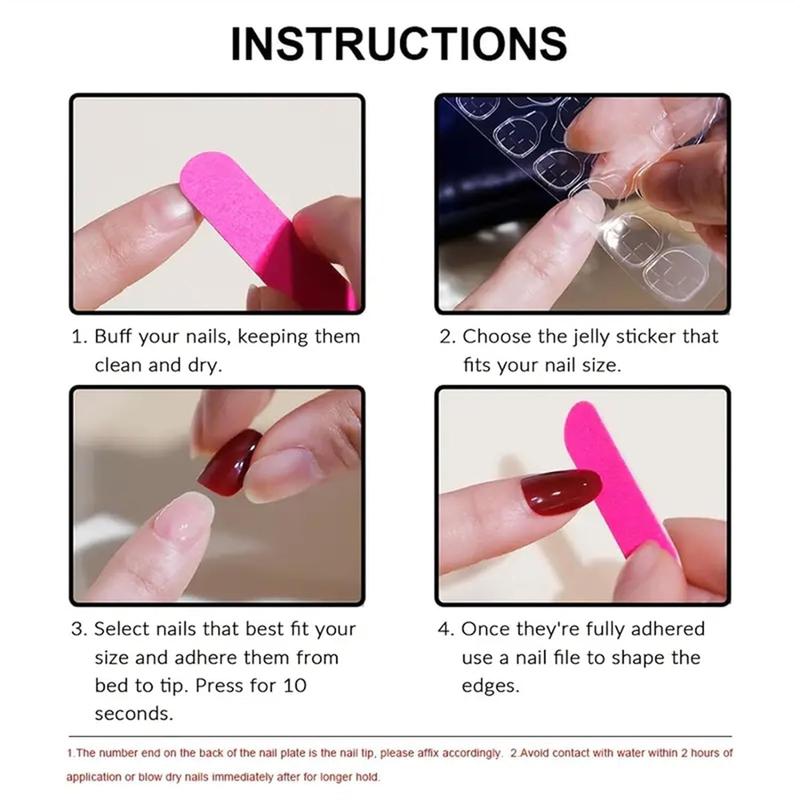 INSTRUCTIONS

1. Buff your nails, keeping them clean and dry.

2. Choose the jelly sticker that fits your nail size.

3. Select nails that best fit your size and adhere them from bed to tip. Press for 10 seconds.

4. Once they're fully adhered use a nail file to shape the edges.

1.The number end on the back of the nail plate is the nail tip, please affix accordingly. 2.Avoid contact with water within 2 hours of application or blow dry nails immediately after for longer hold.