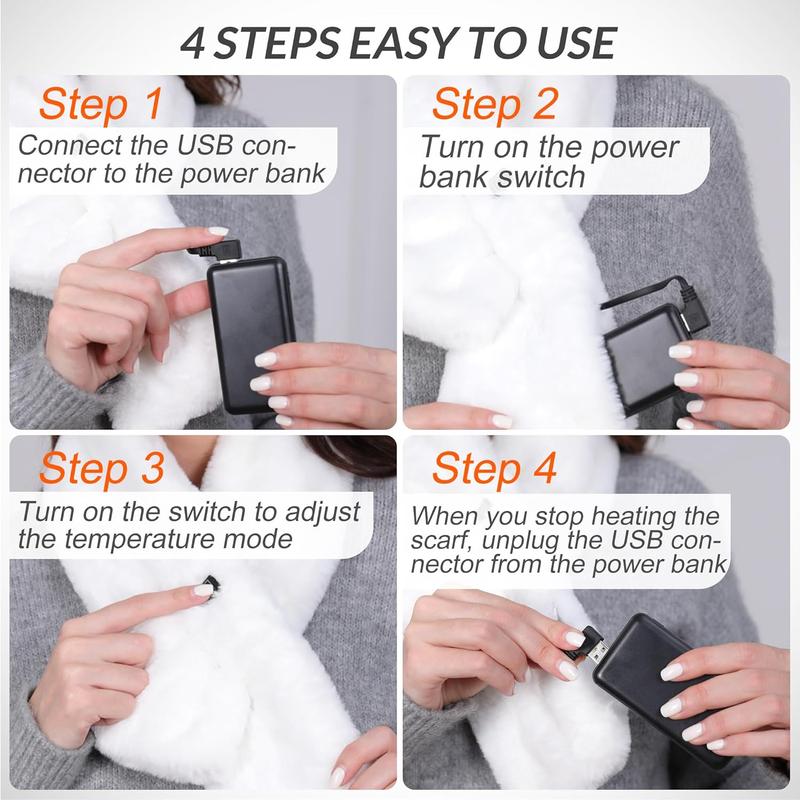 4 STEPS EASY TO USE

Step 1
Connect the USB connector to the power bank

Step 2
Turn on the power bank switch

Step 3
Turn on the switch to adjust the temperature mode

Step 4
When you stop heating the scarf, unplug the USB connector from the power bank