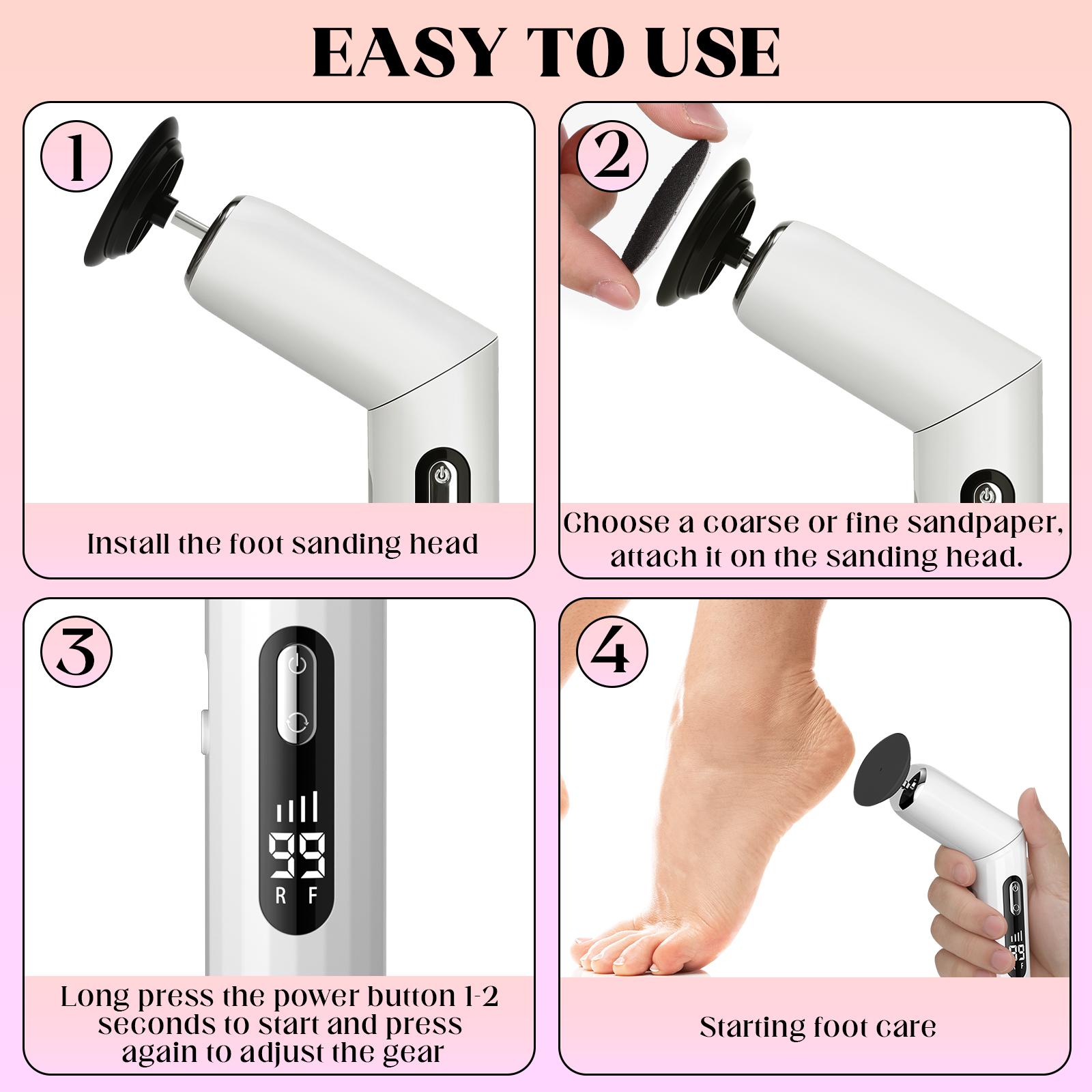 EASY TO USE

1

Install the foot sanding head

2

Choose a coarse or fine sandpaper, attach it on the sanding head.

3

99
R F

Long press the power button 1-2 seconds to start and press again to adjust the gear

4

Starting foot care