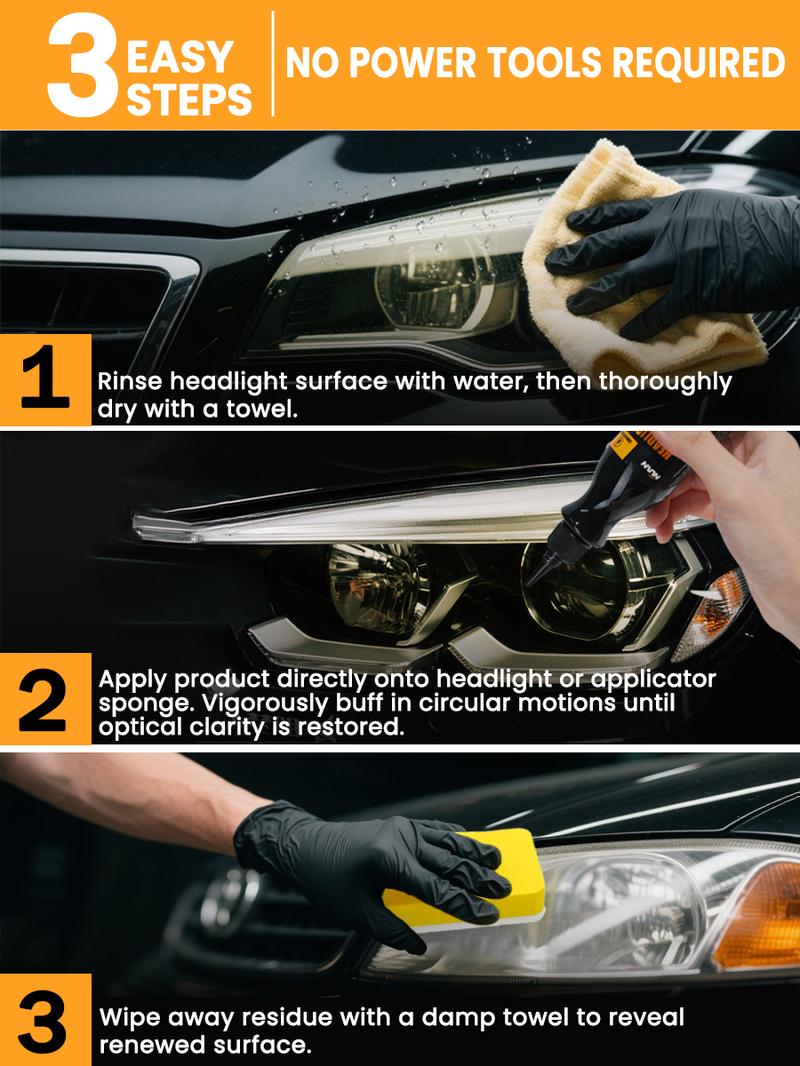 3 EASY STEPS

NO POWER TOOLS REQUIRED

1 Rinse headlight surface with water, then thoroughly dry with a towel.

2 Apply product directly onto headlight or applicator sponge. Vigorously buff in circular motions until optical clarity is restored.

3 Wipe away residue with a damp towel to reveal renewed surface.