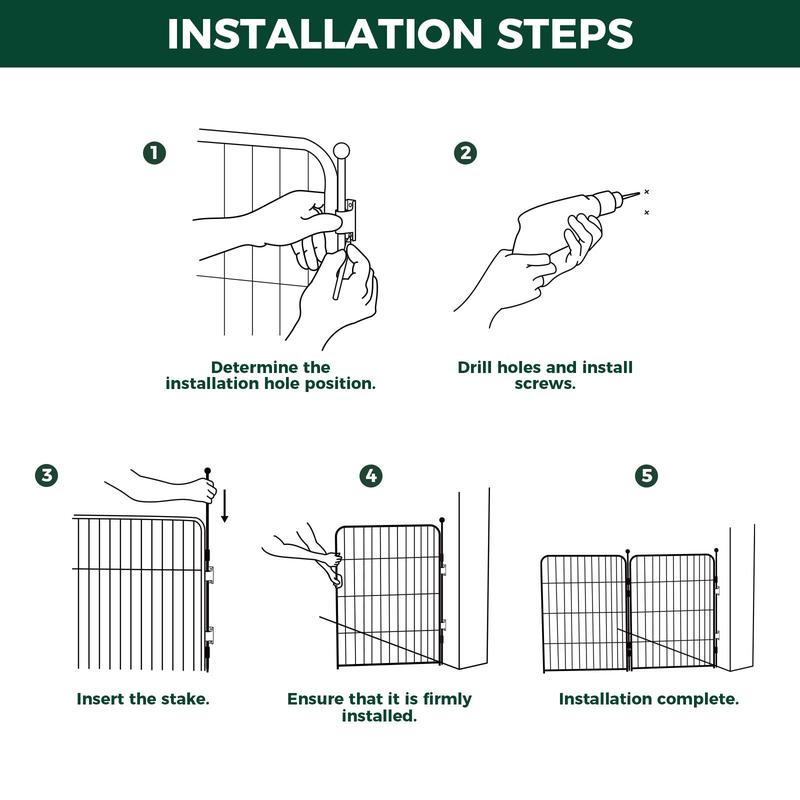 INSTALLATION STEPS

1

Determine the installation hole position.

2

Drill holes and install screws.

3

Insert the stake.

4

Ensure that it is firmly installed.

5

Installation complete.