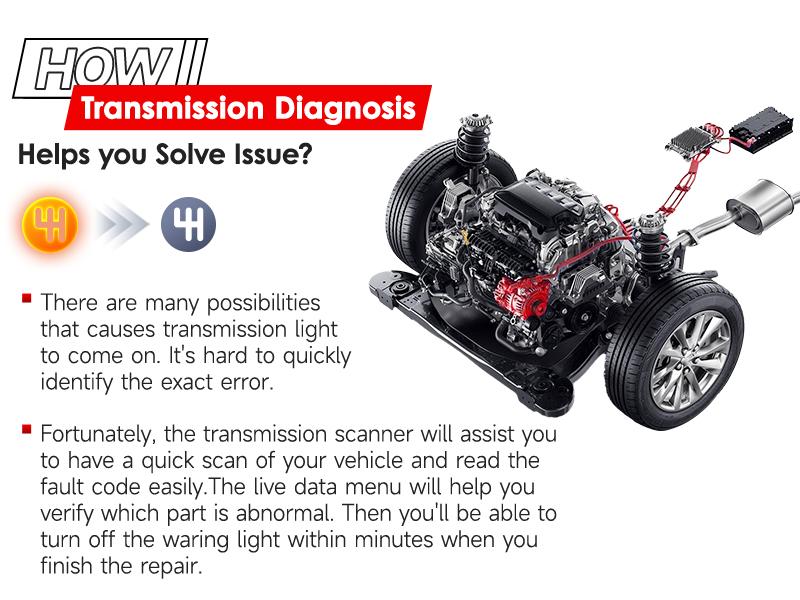 HOW

Transmission Diagnosis

Helps you Solve Issue?

There are many possibilities that causes transmission light to come on. It's hard to quickly identify the exact error.

Fortunately, the transmission scanner will assist you to have a quick scan of your vehicle and read the fault code easily.The live data menu will help you verify which part is abnormal. Then you'll be able to turn off the waring light within minutes when you finish the repair.