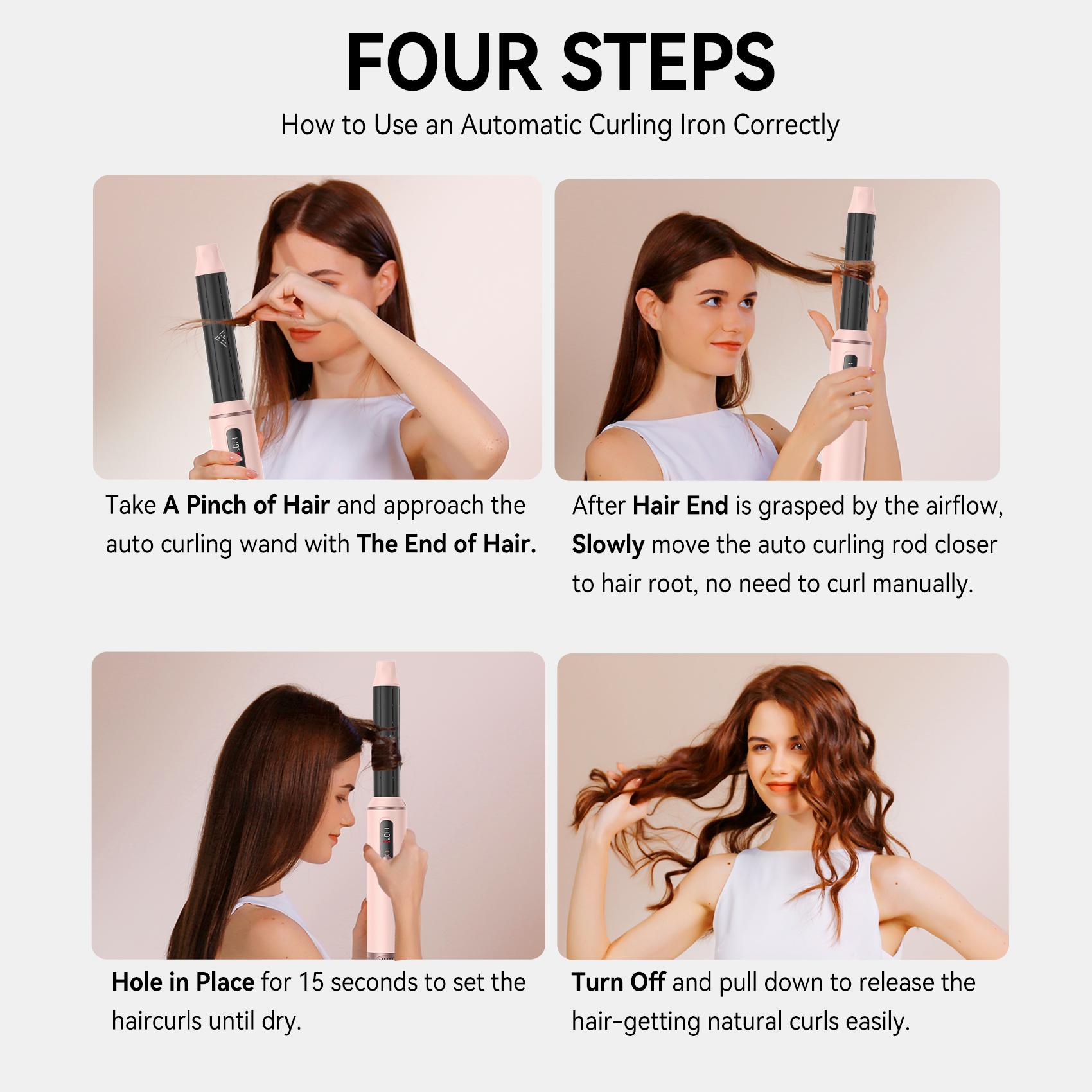 FOUR STEPS

How to Use an Automatic Curling Iron Correctly

Take A Pinch of Hair and approach the auto curling wand with The End of Hair.

After Hair End is grasped by the airflow, Slowly move the auto curling rod closer to hair root, no need to curl manually.

Hole in Place for 15 seconds to set the haircurls until dry.

Turn Off and pull down to release the hair-getting natural curls easily.